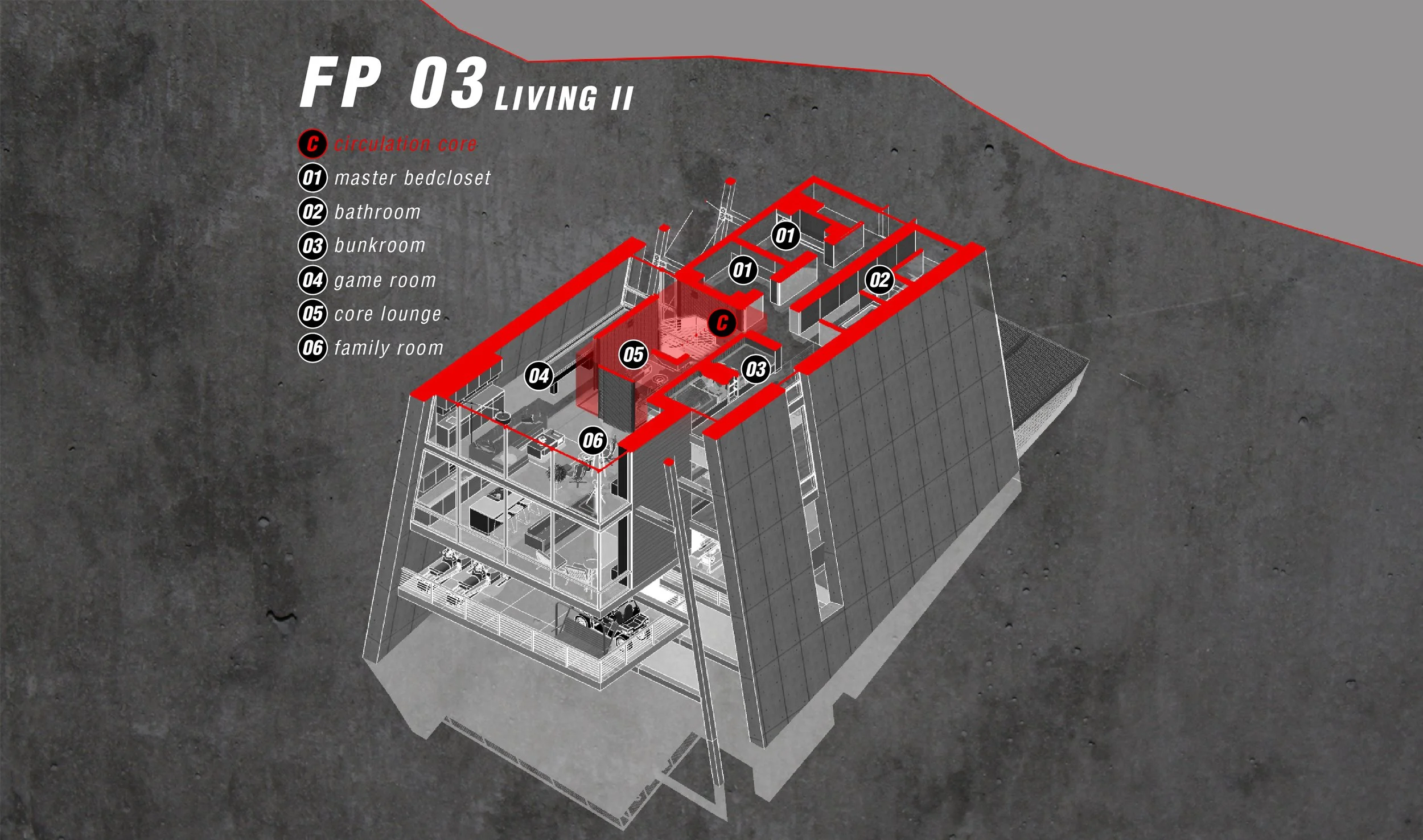 FP 03 LIVING II

C circulation core
01 master bedcloset
02 bathroom
03 bunkroom
04 game room
05 core lounge
06 family room

01
01
02
C
05
03
04
06