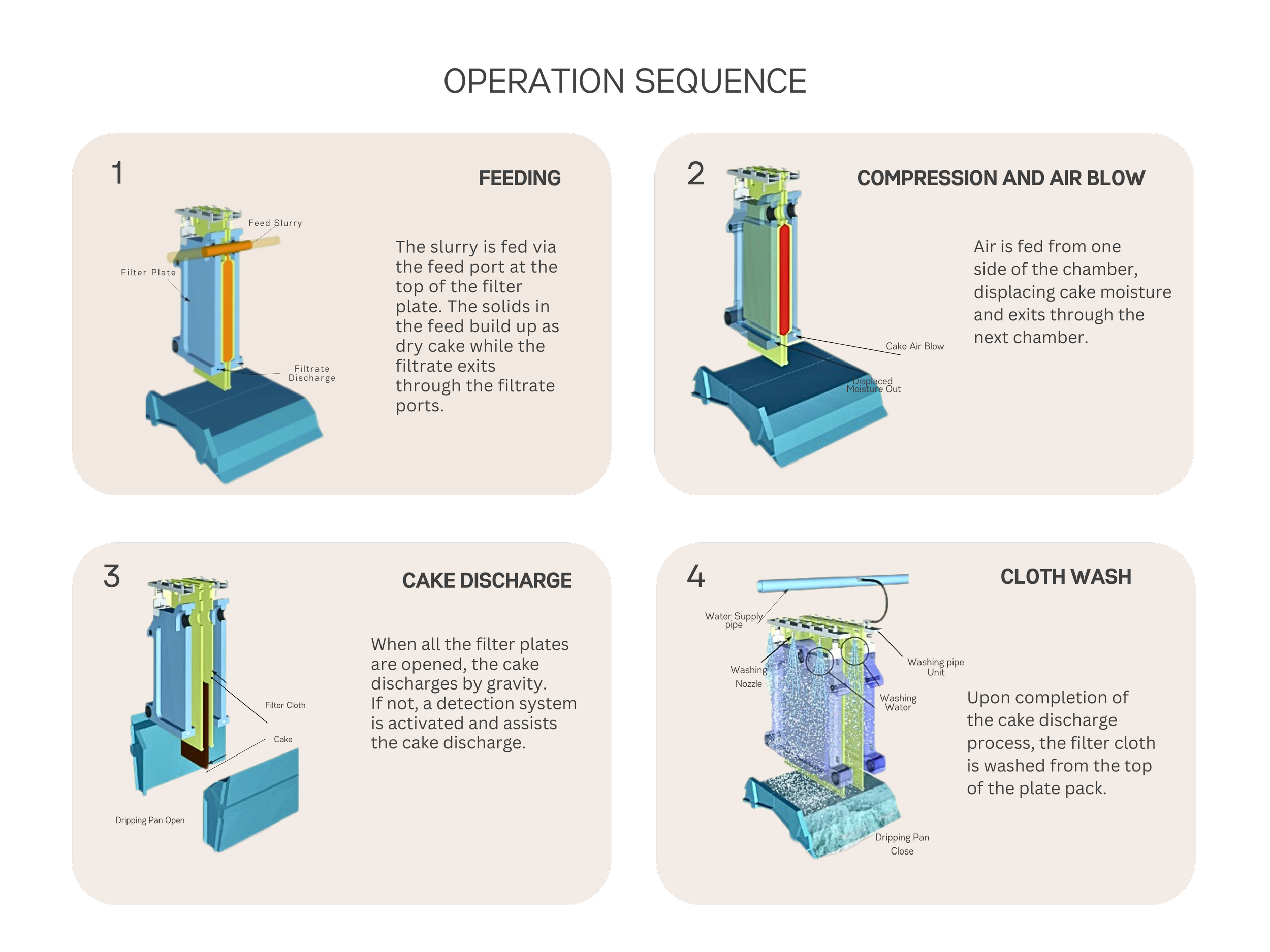 OPERATION SEQUENCE

1

FEEDING

Feed Slurry

Filter Plate

Filtrate Discharge

The slurry is fed via the feed port at the top of the filter plate. The solids in the feed build up as dry cake while the filtrate exits through the filtrate ports.

2

COMPRESSION AND AIR BLOW

Cake Air Blow

Displaced Moisture Out

Air is fed from one side of the chamber, displacing cake moisture and exits through the next chamber.

3

CAKE DISCHARGE

Filter Cloth

Cake

Dripping Pan Open

When all the filter plates are opened, the cake discharges by gravity. If not, a detection system is activated and assists the cake discharge.

4

CLOTH WASH

Water Supply pipe

Washing Nozzle

Washing pipe Unit

Washing Water

Dripping Pan Close

Upon completion of the cake discharge process, the filter cloth is washed from the top of the plate pack.