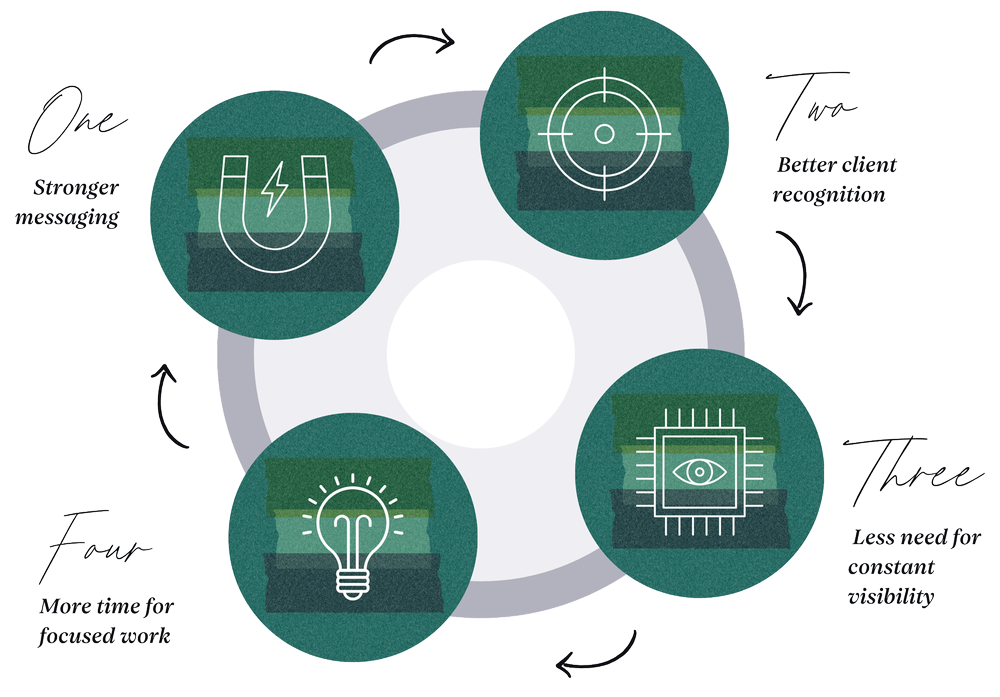 One

Stronger messaging

Two

Better client recognition

Three

Less need for constant visibility

Four

More time for focused work