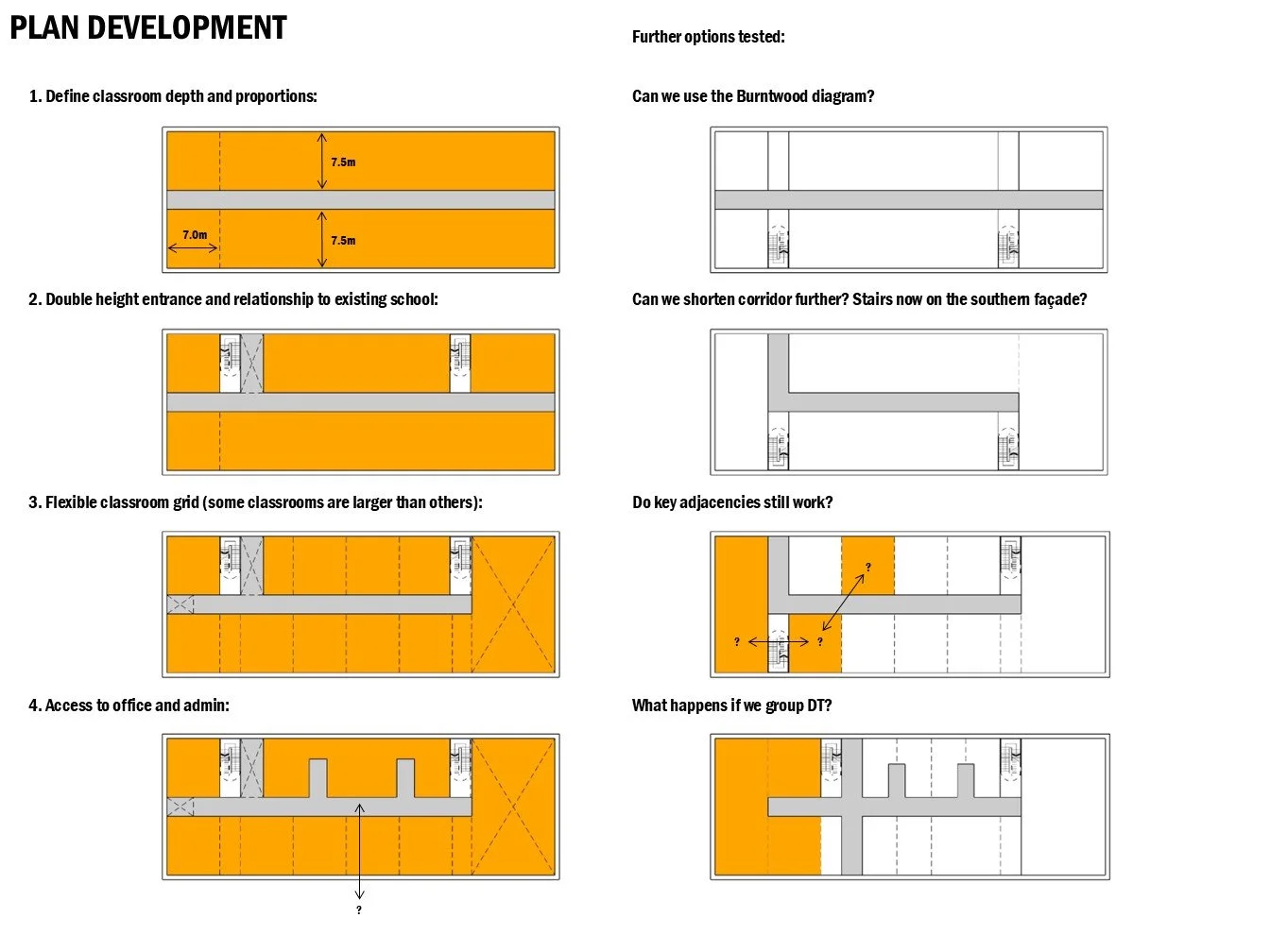 PLAN DEVELOPMENT

1. Define classroom depth and proportions:

7.5m

7.0m

7.5m

2. Double height entrance and relationship to existing school:

3. Flexible classroom grid (some classrooms are larger than others):

4. Access to office and admin:

?

Further options tested:

Can we use the Burntwood diagram?

Can we shorten corridor further? Stairs now on the southern façade?

Do key adjacencies still work?

?

?

?

What happens if we group DT?