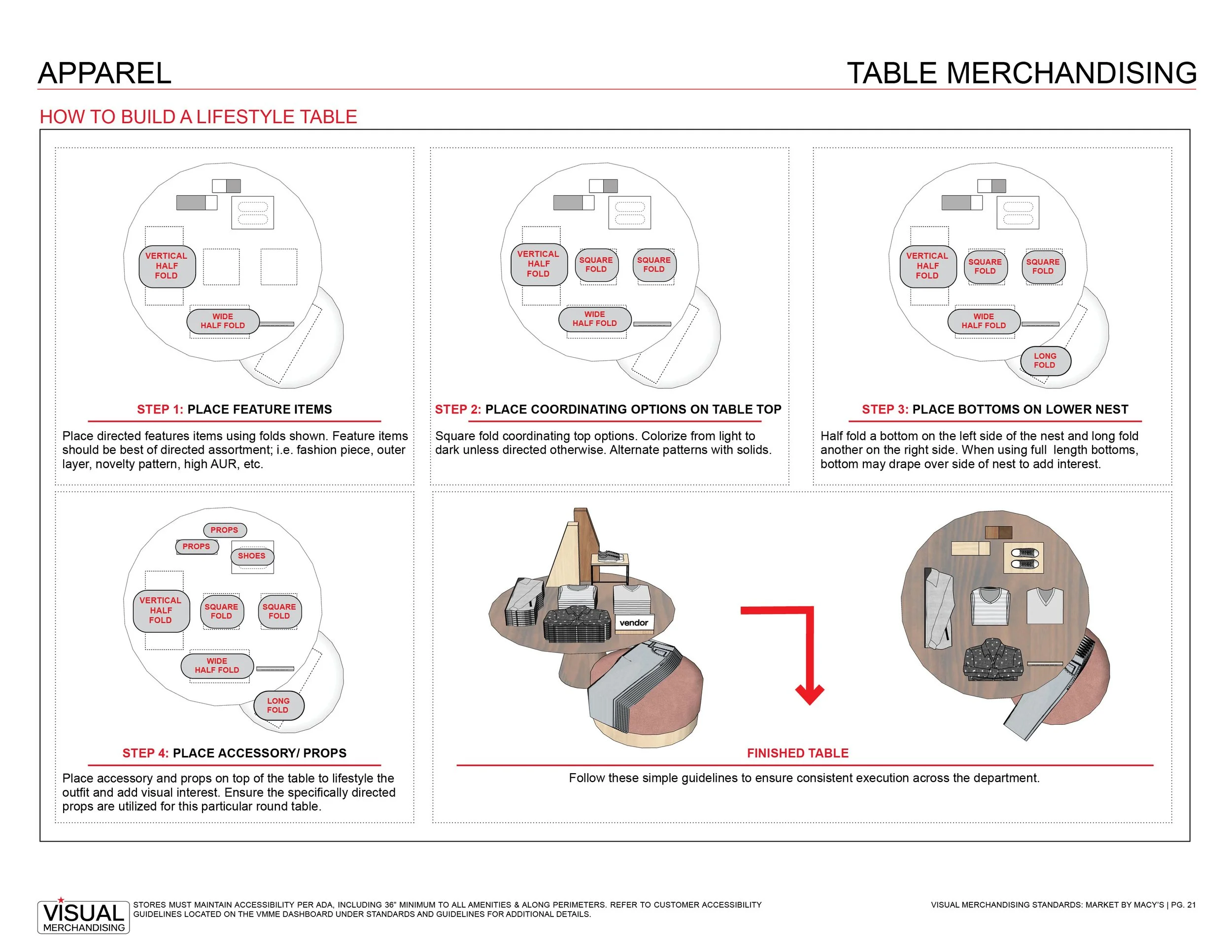 APPAREL

TABLE MERCHANDISING

HOW TO BUILD A LIFESTYLE TABLE

VERTICAL HALF FOLD

WIDE HALF FOLD

STEP 1: PLACE FEATURE ITEMS

Place directed features items using folds shown. Feature items should be best of directed assortment; i.e. fashion piece, outer layer, novelty pattern, high AUR, etc.

VERTICAL HALF FOLD

SQUARE FOLD

SQUARE FOLD

WIDE HALF FOLD

STEP 2: PLACE COORDINATING OPTIONS ON TABLE TOP

Square fold coordinating top options. Colorize from light to dark unless directed otherwise. Alternate patterns with solids.

VERTICAL HALF FOLD

SQUARE FOLD

SQUARE FOLD

WIDE HALF FOLD

LONG FOLD

STEP 3: PLACE BOTTOMS ON LOWER NEST

Half fold a bottom on the left side of the nest and long fold another on the right side. When using full length bottoms, bottom may drape over side of nest to add interest.

PROPS

PROPS

SHOES

VERTICAL HALF FOLD

SQUARE FOLD

SQUARE FOLD

WIDE HALF FOLD

LONG FOLD

STEP 4: PLACE ACCESSORY/ PROPS

Place accessory and props on top of the table to lifestyle the outfit and add visual interest. Ensure the specifically directed props are utilized for this particular round table.

vendor

FINISHED TABLE

Follow these simple guidelines to ensure consistent execution across the department.

VISUAL MERCHANDISING

STORES MUST MAINTAIN ACCESSIBILITY PER ADA, INCLUDING 36" MINIMUM TO ALL AMENITIES & ALONG PERIMETERS. REFER TO CUSTOMER ACCESSIBILITY GUIDELINES LOCATED ON THE VMME DASHBOARD UNDER STANDARDS AND GUIDELINES FOR ADDITIONAL DETAILS.

VISUAL MERCHANDISING STANDARDS: MARKET BY MACY'S | PG. 21