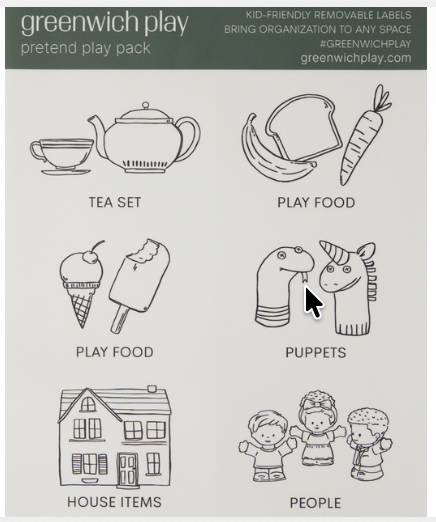 greenwich play
pretend play pack

KID-FRIENDLY REMOVABLE LABELS
BRING ORGANIZATION TO ANY SPACE
#GREENWICHPLAY
greenwichplay.com

TEA SET

PLAY FOOD

PLAY FOOD

PUPPETS

HOUSE ITEMS

PEOPLE