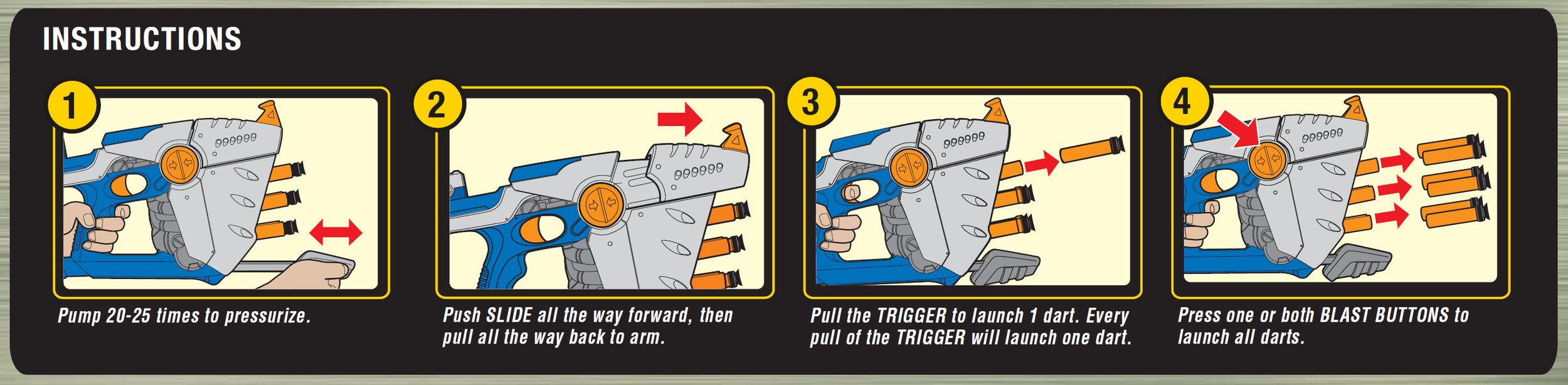 INSTRUCTIONS

1

Pump 20-25 times to pressurize.

2

Push SLIDE all the way forward, then pull all the way back to arm.

3

Pull the TRIGGER to launch 1 dart. Every pull of the TRIGGER will launch one dart.

4

Press one or both BLAST BUTTONS to launch all darts.