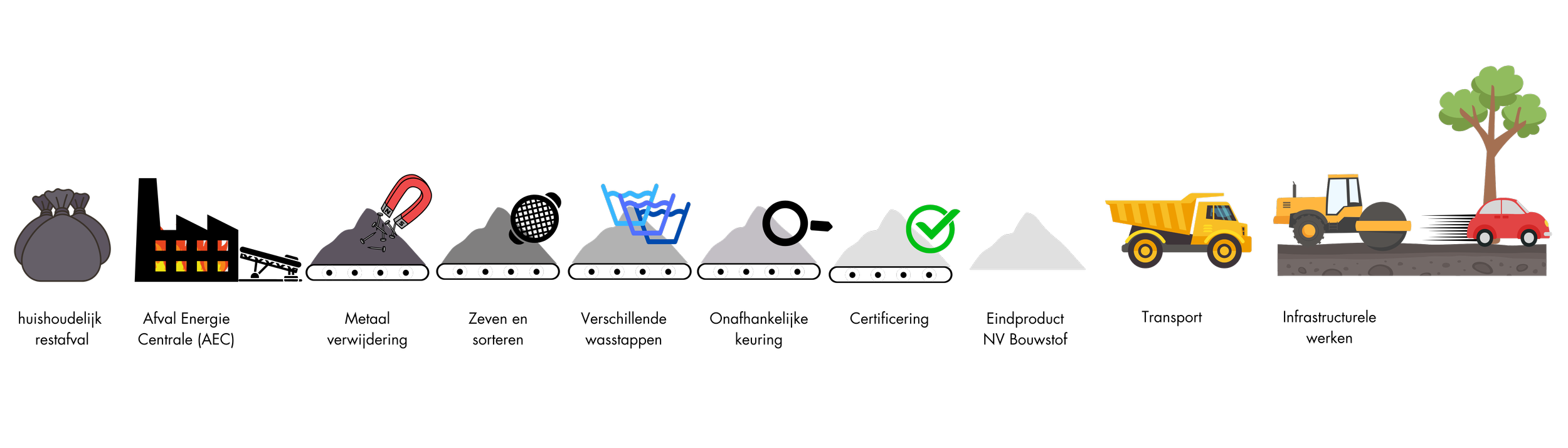 huishoudelijk restafval

Afval Energie Centrale (AEC)

Metaal verwijdering

Zeven en sorteren

Verschillende wasstappen

Onafhankelijke keuring

Certificering

Eindproduct NV Bouwstof

Transport

Infrastructurele werken