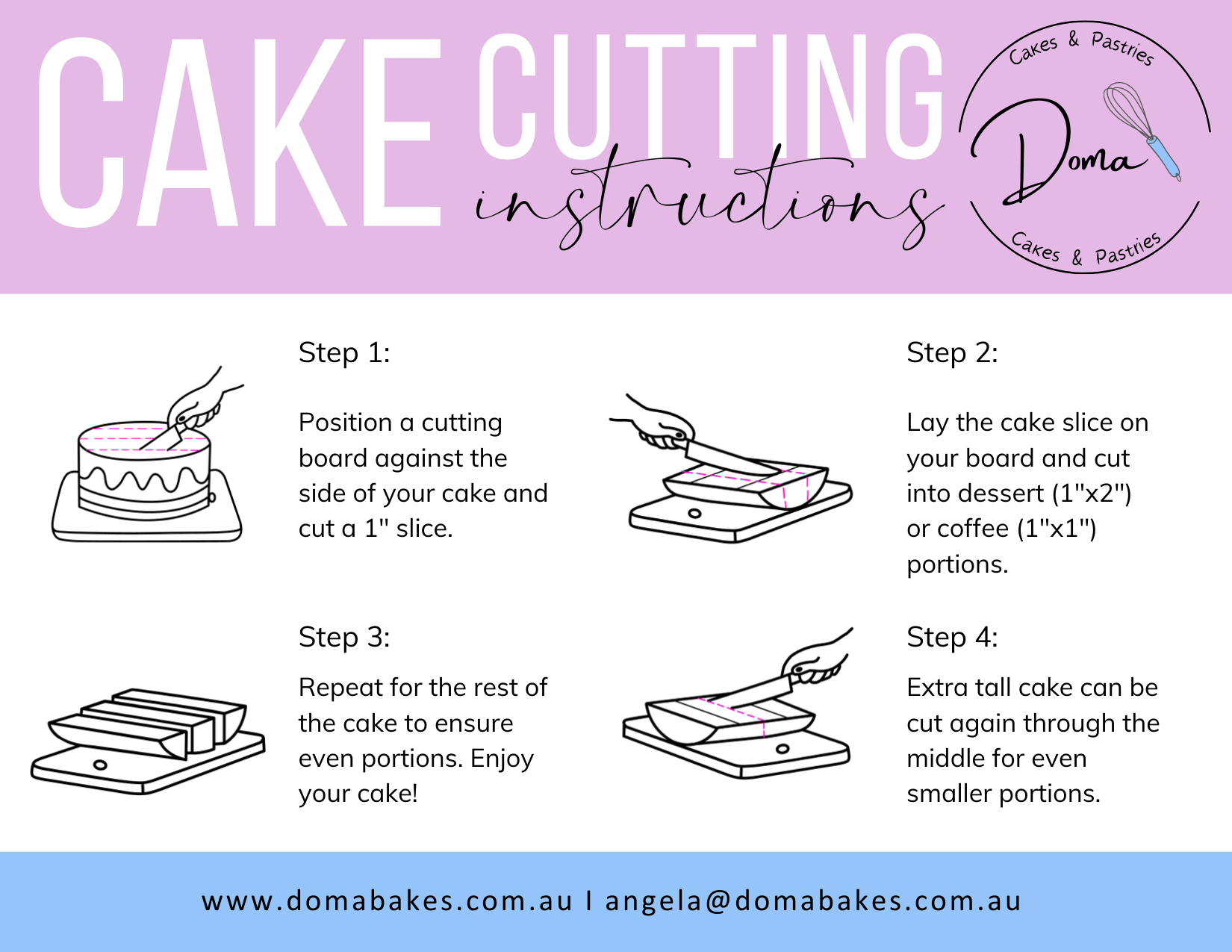 CAKE CUTTING instructions

Cakes & Pastries
Doma
Cakes & Pastries

Step 1:

Position a cutting board against the side of your cake and cut a 1" slice.

Step 2:

Lay the cake slice on your board and cut into dessert (1"x2") or coffee (1"x1") portions.

Step 3:

Repeat for the rest of the cake to ensure even portions. Enjoy your cake!

Step 4:

Extra tall cake can be cut again through the middle for even smaller portions.

www.domabakes.com.au I angela@domabakes.com.au