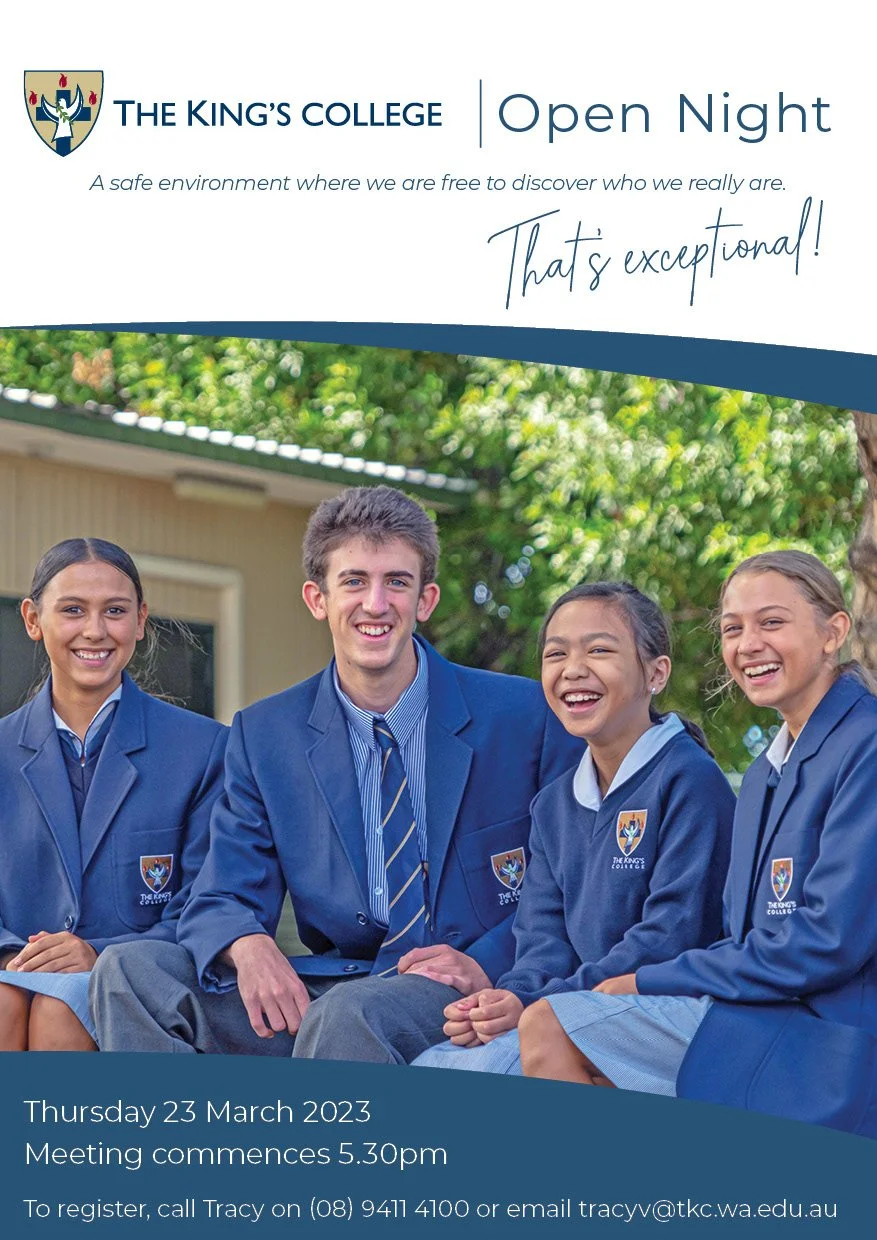 THE KING'S COLLEGE | Open Night

A safe environment where we are free to discover who we really are.

That's exceptional!

THE KING'S COLLEGE

THE KING'S COLLEGE

THE KING'S COLLEGE

THE KING'S COLLEGE

Thursday 23 March 2023
Meeting commences 5.30pm

To register, call Tracy on (08) 9411 4100 or email tracyv@tkc.wa.edu.au