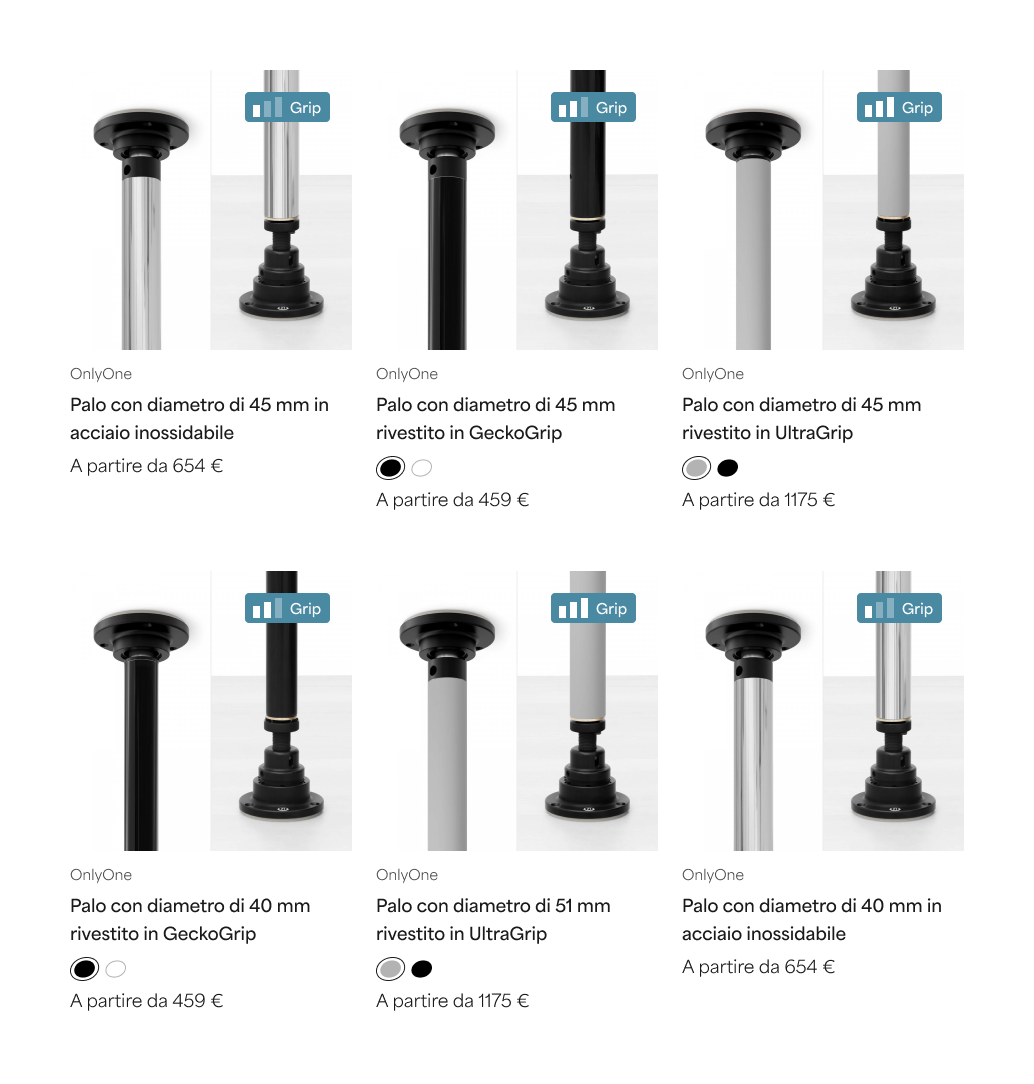 Grip

OnlyOne

Palo con diametro di 45 mm in acciaio inossidabile

A partire da 654 €

Grip

OnlyOne

Palo con diametro di 45 mm rivestito in GeckoGrip

A partire da 459 €

Grip

OnlyOne

Palo con diametro di 45 mm rivestito in UltraGrip

A partire da 1175 €

Grip

OnlyOne

Palo con diametro di 40 mm rivestito in GeckoGrip

A partire da 459 €

Grip

OnlyOne

Palo con diametro di 51 mm rivestito in UltraGrip

A partire da 1175 €

Grip

OnlyOne

Palo con diametro di 40 mm in acciaio inossidabile

A partire da 654 €