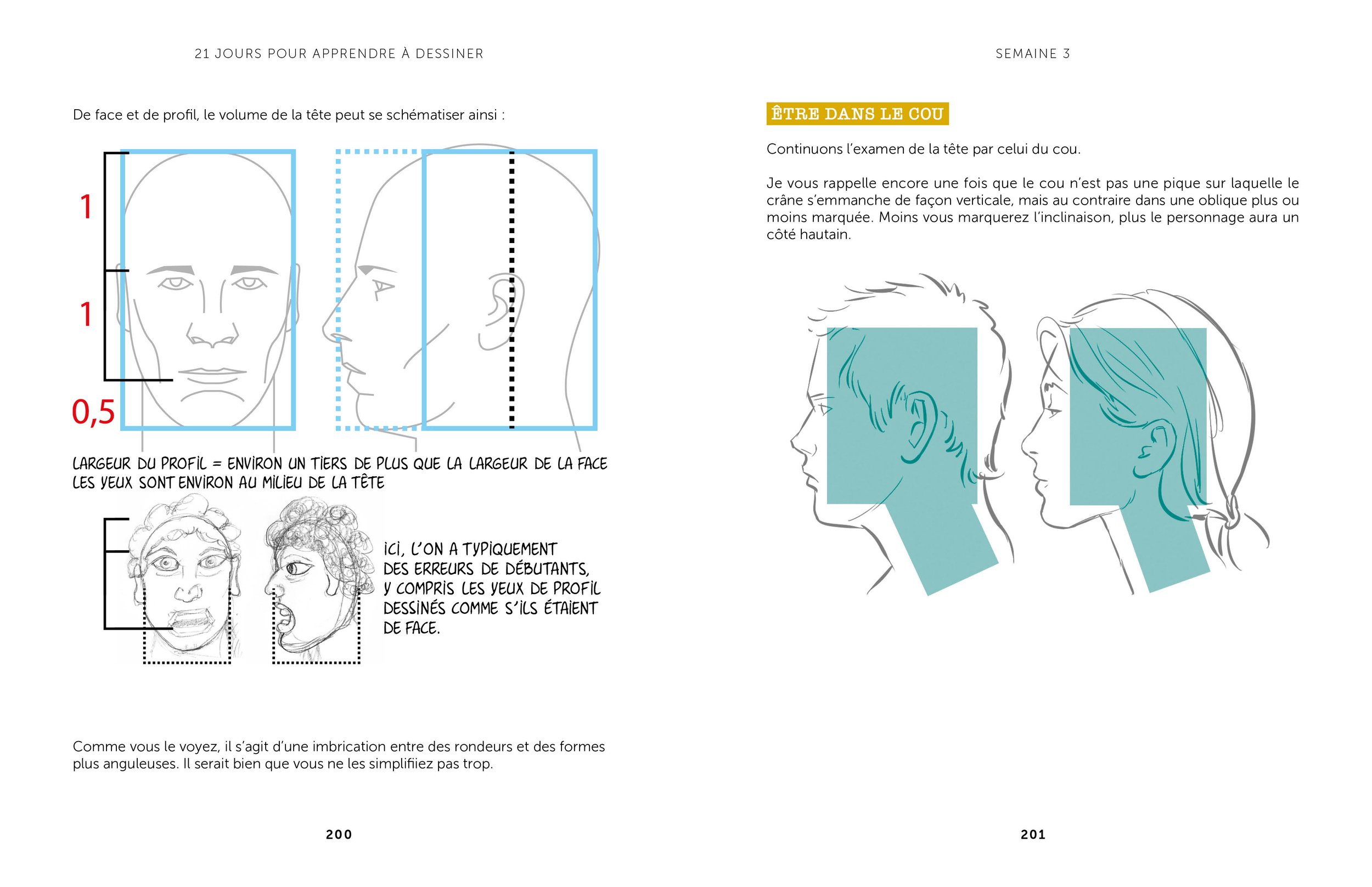 21 JOURS POUR APPRENDRE À DESSINER

De face et de profil, le volume de la tête peut se schématiser ainsi :

1

1

0,5

LARGEUR DU PROFIL = ENVIRON UN TIERS DE PLUS QUE LA LARGEUR DE LA FACE
LES YEUX SONT ENVIRON AU MILIEU DE LA TÊTE

ICI, L'ON A TYPIQUEMENT DES ERREURS DE DÉBUTANTS, Y COMPRIS LES YEUX DE PROFIL DESSINÉS COMME S'ILS ÉTAIENT DE FACE.

Comme vous le voyez, il s'agit d'une imbrication entre des rondeurs et des formes plus anguleuses. Il serait bien que vous ne les simplifiiez pas trop.

200

SEMAINE 3

ÊTRE DANS LE COU

Continuons l'examen de la tête par celui du cou.

Je vous rappelle encore une fois que le cou n'est pas une pique sur laquelle le crâne s'emmanche de façon verticale, mais au contraire dans une oblique plus ou moins marquée. Moins vous marquerez l'inclinaison, plus le personnage aura un côté hautain.

201