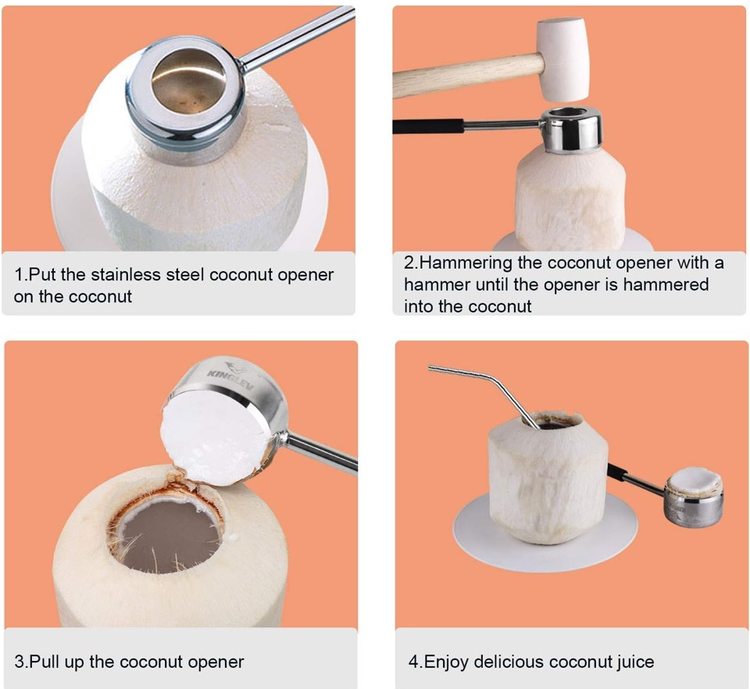 1.Put the stainless steel coconut opener on the coconut

2.Hammering the coconut opener with a hammer until the opener is hammered into the coconut

KINGLEV

3.Pull up the coconut opener

4.Enjoy delicious coconut juice