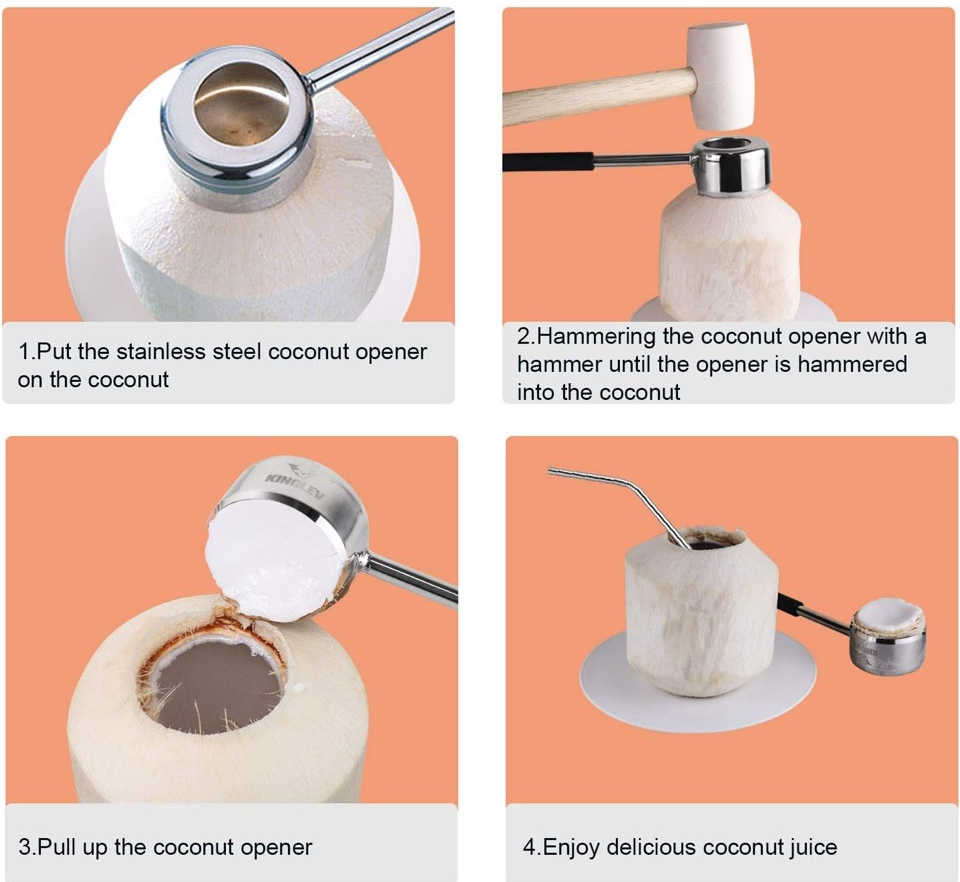 1.Put the stainless steel coconut opener on the coconut

2.Hammering the coconut opener with a hammer until the opener is hammered into the coconut

KINGLEV

3.Pull up the coconut opener

4.Enjoy delicious coconut juice