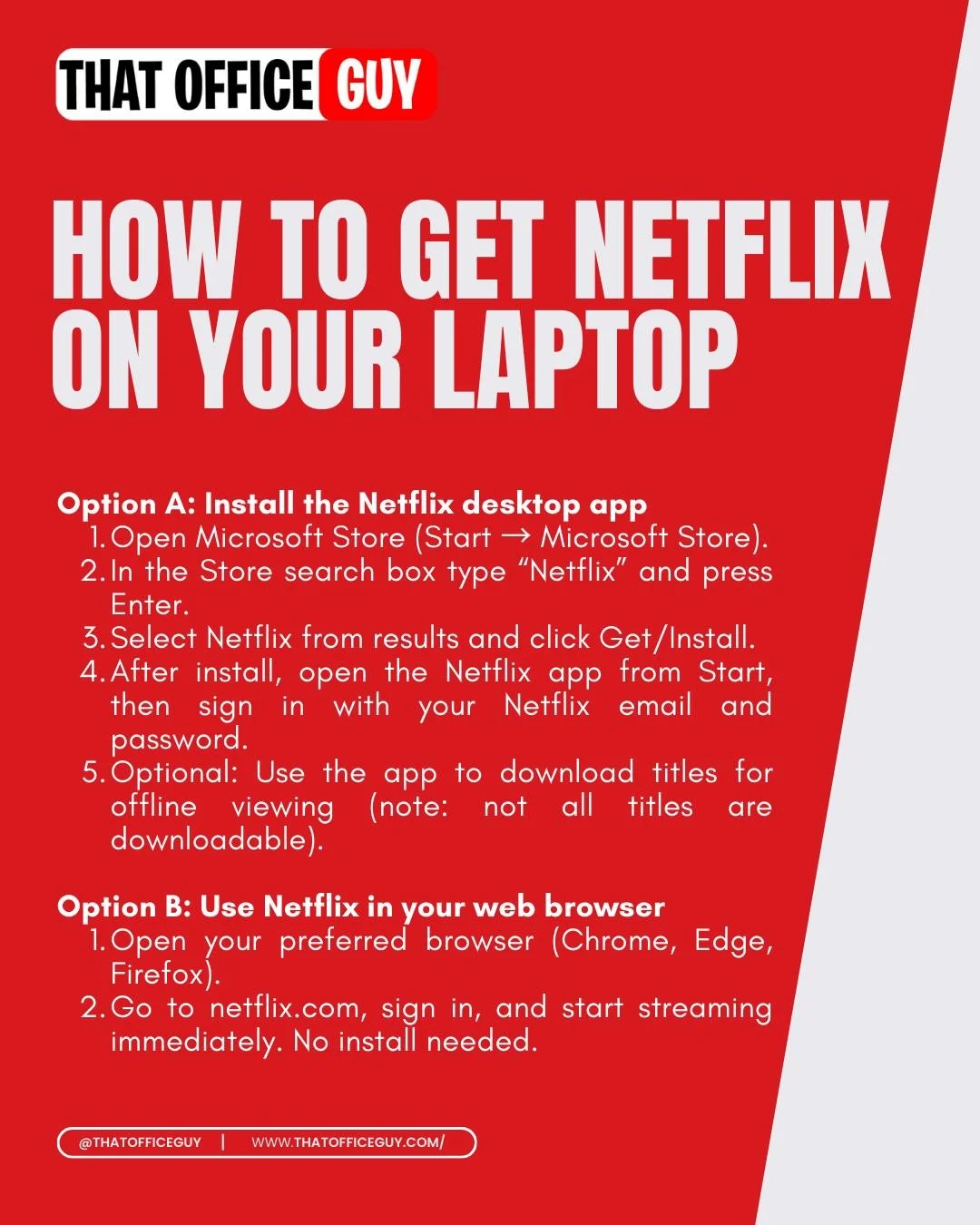 THAT OFFICE GUY

HOW TO GET NETFLIX ON YOUR LAPTOP

Option A: Install the Netflix desktop app
1. Open Microsoft Store (Start → Microsoft Store).
2. In the Store search box type “Netflix” and press Enter.
3. Select Netflix from results and click Get/Install.
4. After install, open the Netflix app from Start, then sign in with your Netflix email and password.
5. Optional: Use the app to download titles for offline viewing (note: not all titles are downloadable).

Option B: Use Netflix in your web browser
1. Open your preferred browser (Chrome, Edge, Firefox).
2. Go to netflix.com, sign in, and start streaming immediately. No install needed.

@THATOFFICEGUY | WWW.THATOFFICEGUY.COM/