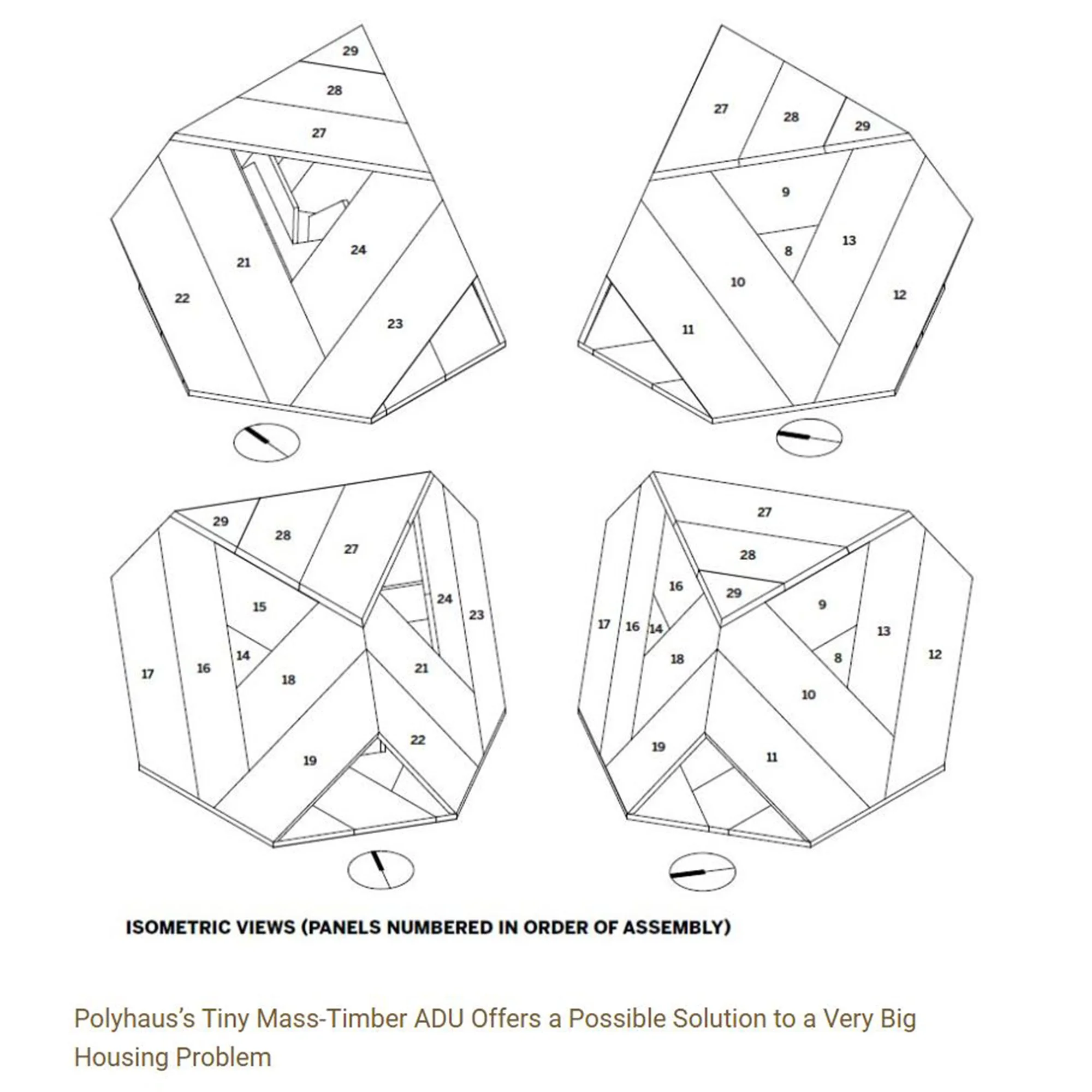 29
28
27
21
24
22
23

27
28
29
9
8
13
10
12
11

29
28
27
15
24
23
14
17
16
18
21
22
19

27
28
16
29
9
17
16
14
13
18
8
12
10
19
11

ISOMETRIC VIEWS (PANELS NUMBERED IN ORDER OF ASSEMBLY)

Polyhaus's Tiny Mass-Timber ADU Offers a Possible Solution to a Very Big Housing Problem