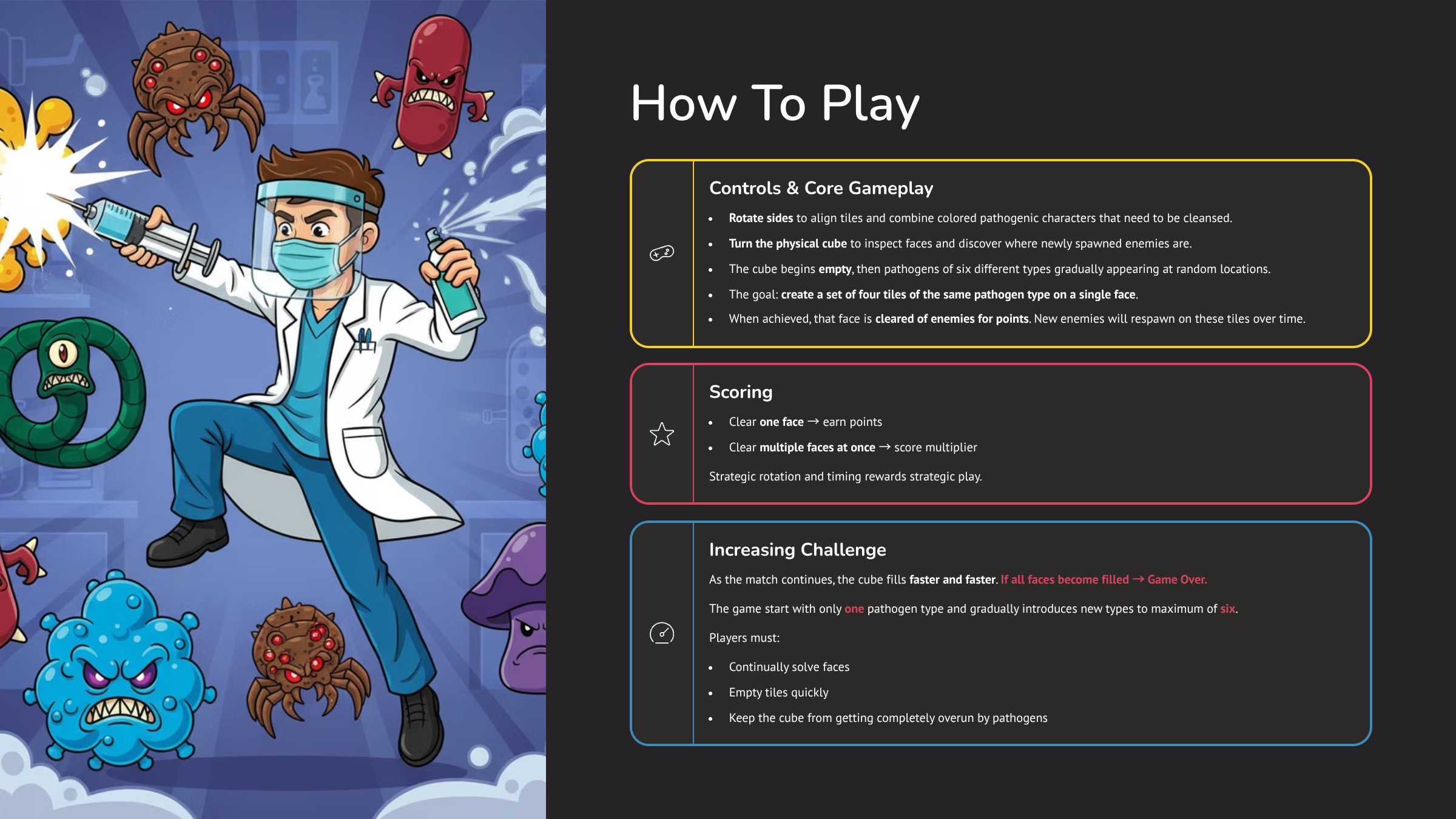 How To Play

Controls & Core Gameplay

- Rotate sides to align tiles and combine colored pathogenic characters that need to be cleansed.
- Turn the physical cube to inspect faces and discover where newly spawned enemies are.
- The cube begins empty, then pathogens of six different types gradually appearing at random locations.
- The goal: create a set of four tiles of the same pathogen type on a single face.
- When achieved, that face is cleared of enemies for points. New enemies will respawn on these tiles over time.

Scoring

- Clear one face → earn points
- Clear multiple faces at once → score multiplier

Strategic rotation and timing rewards strategic play.

Increasing Challenge

As the match continues, the cube fills faster and faster. If all faces become filled → Game Over.

The game start with only one pathogen type and gradually introduces new types to maximum of six.

Players must:

- Continually solve faces
- Empty tiles quickly
- Keep the cube from getting completely overun by pathogens