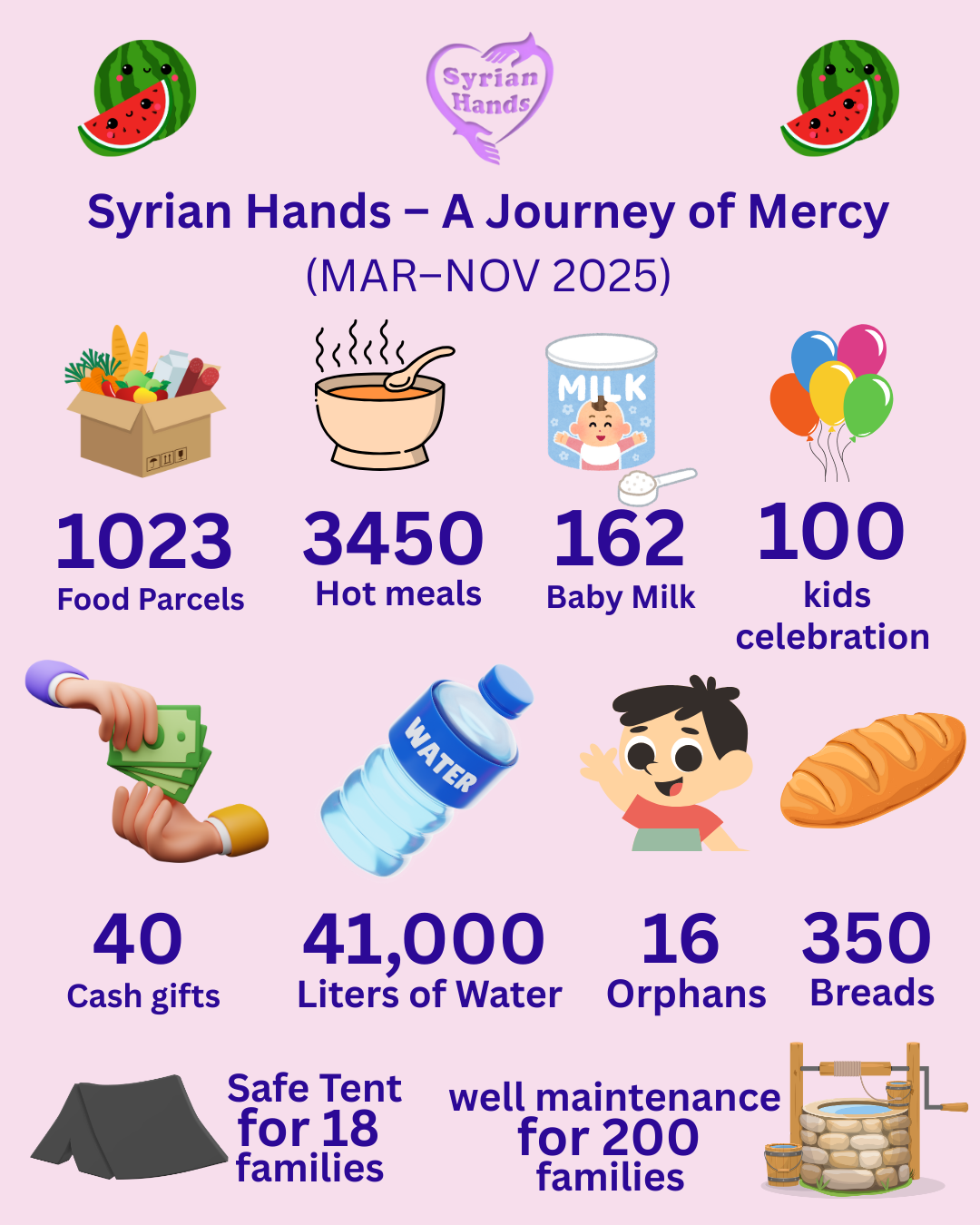 Syrian Hands

Syrian Hands – A Journey of Mercy

(MAR–NOV 2025)

MILK

1023
Food Parcels

3450
Hot meals

162
Baby Milk

100
kids celebration

WATER

40
Cash gifts

41,000
Liters of Water

16
Orphans

350
Breads

Safe Tent for 18 families

well maintenance for 200 families