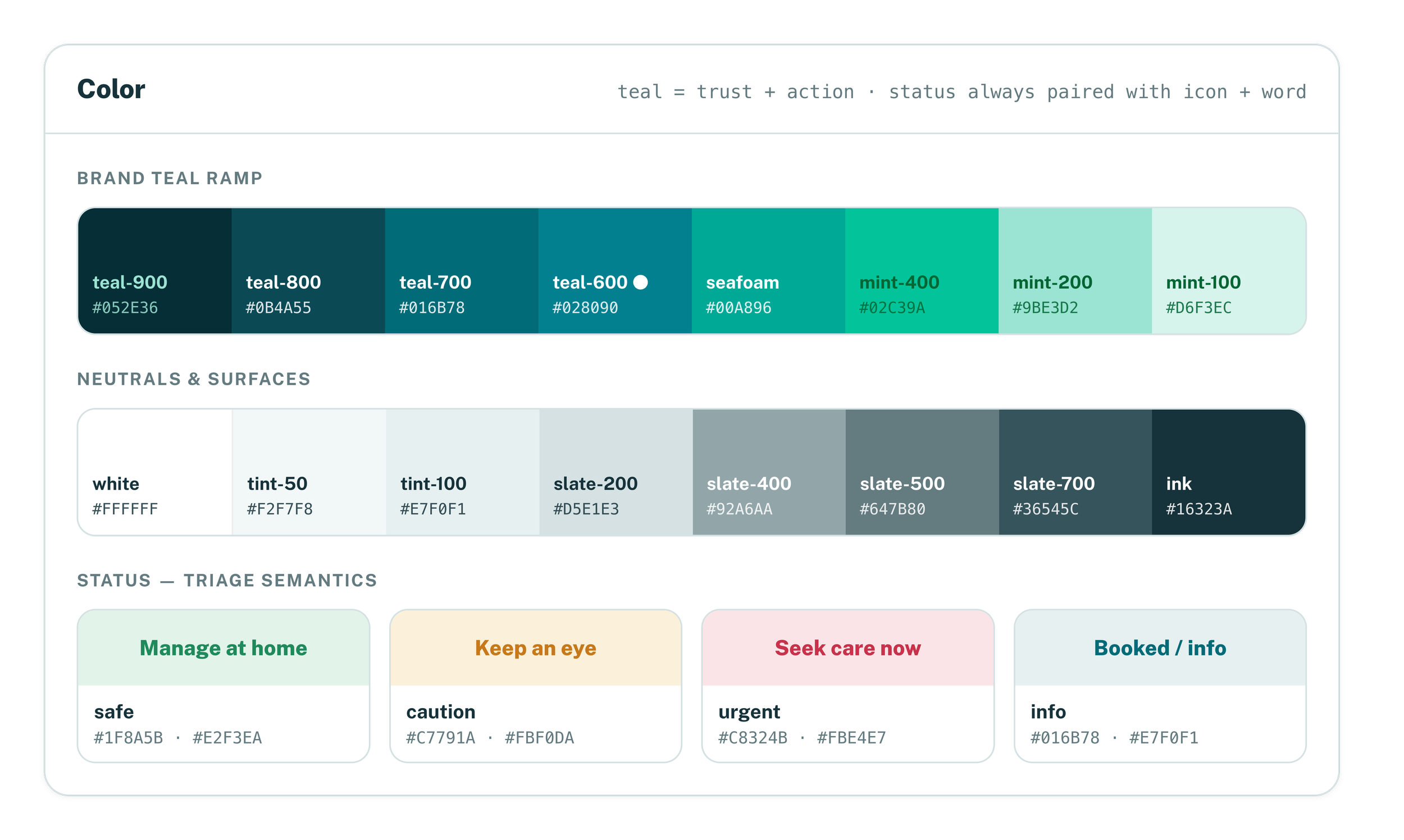 Color

teal = trust + action · status always paired with icon + word

BRAND TEAL RAMP

teal-900
#052E36

teal-800
#0B4A55

teal-700
#016B78

teal-600
#028090

seafoam
#00A896

mint-400
#02C39A

mint-200
#9BE3D2

mint-100
#D6F3EC

NEUTRALS & SURFACES

white
#FFFFFF

tint-50
#F2F7F8

tint-100
#E7F0F1

slate-200
#D5E1E3

slate-400
#92A6AA

slate-500
#647B80

slate-700
#36545C

ink
#16323A

STATUS — TRIAGE SEMANTICS

Manage at home

safe
#1F8A5B · #E2F3EA

Keep an eye

caution
#C7791A · #FBF0DA

Seek care now

urgent
#C8324B · #FBE4E7

Booked / info

info
#016B78 · #E7F0F1