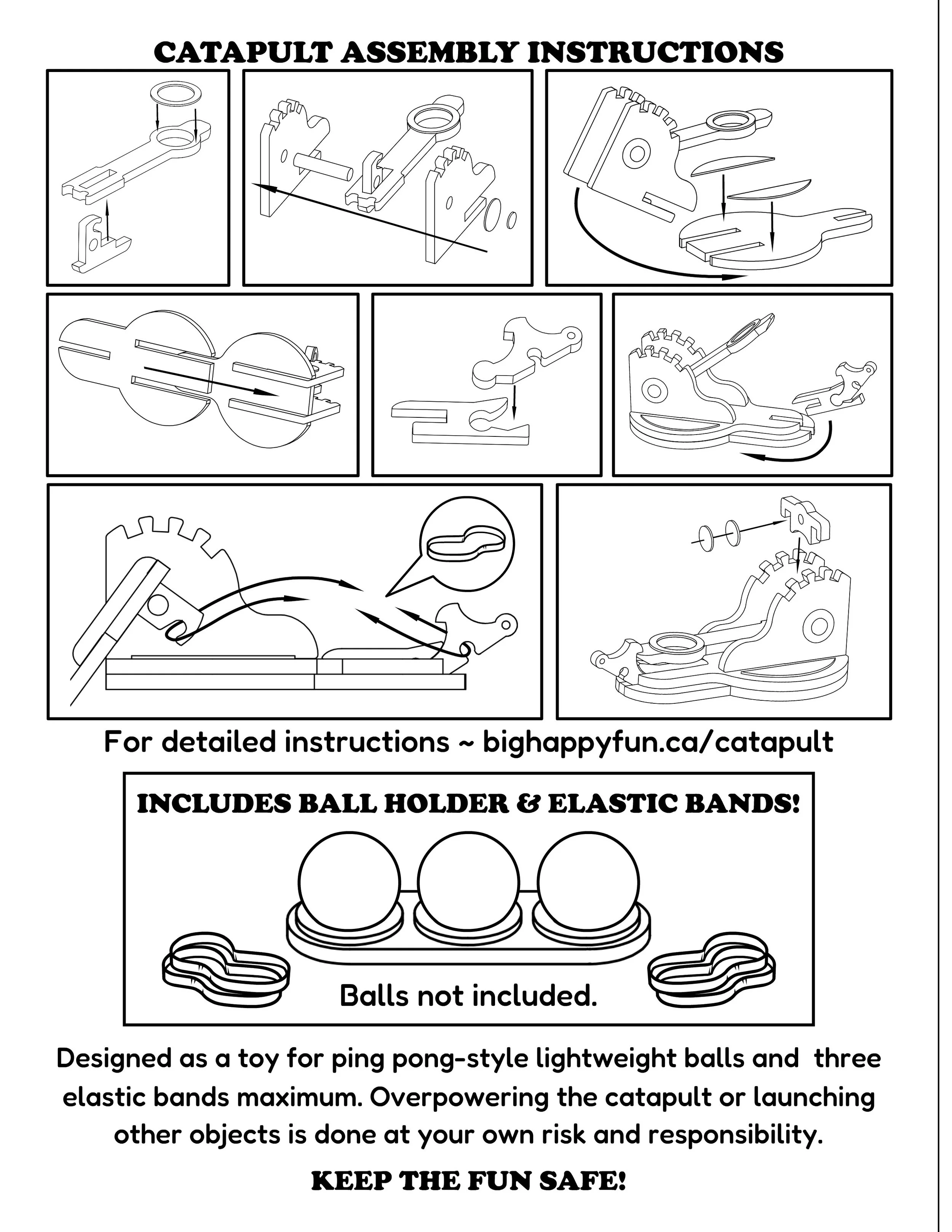 CATAPULT ASSEMBLY INSTRUCTIONS

For detailed instructions ~ bighappyfun.ca/catapult

INCLUDES BALL HOLDER & ELASTIC BANDS!

Balls not included.

Designed as a toy for ping pong-style lightweight balls and three elastic bands maximum. Overpowering the catapult or launching other objects is done at your own risk and responsibility.

KEEP THE FUN SAFE!