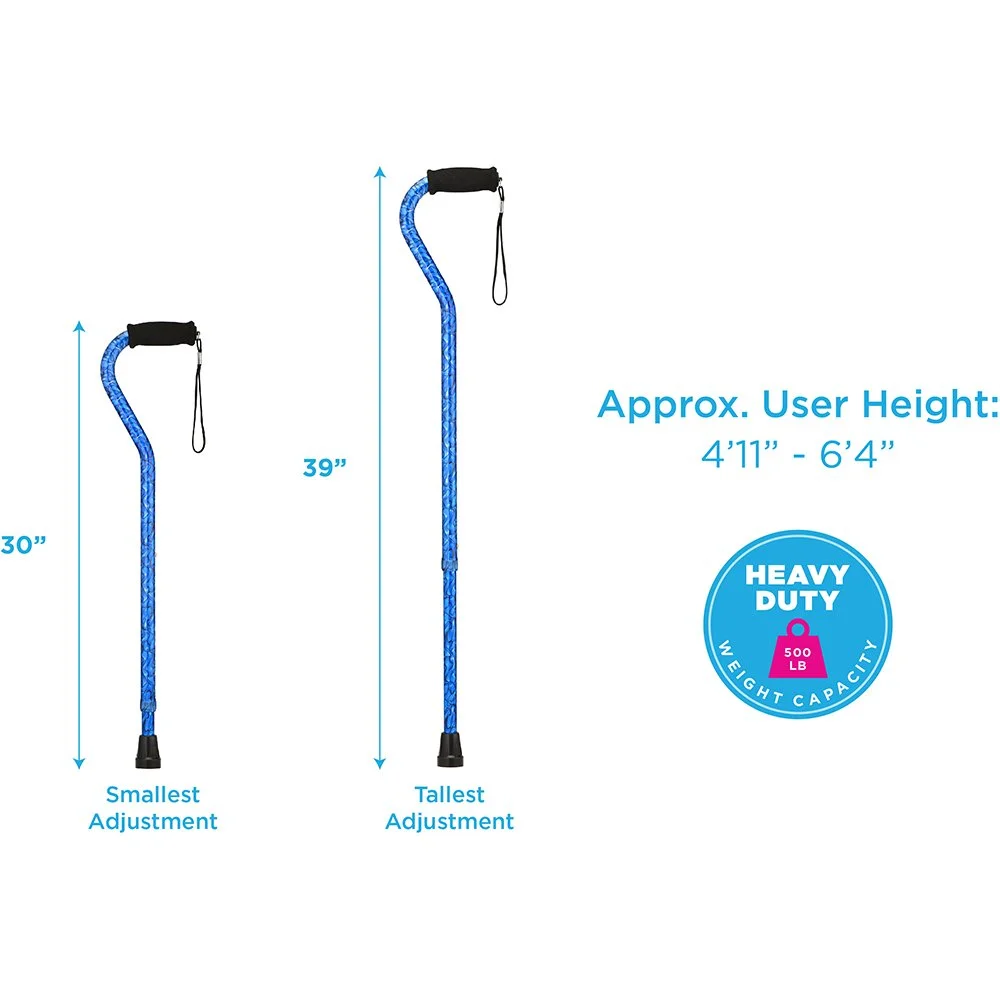 30”

Smallest Adjustment

39”

Tallest Adjustment

Approx. User Height:
4’11” - 6’4”

HEAVY DUTY
500 LB
WEIGHT CAPACITY