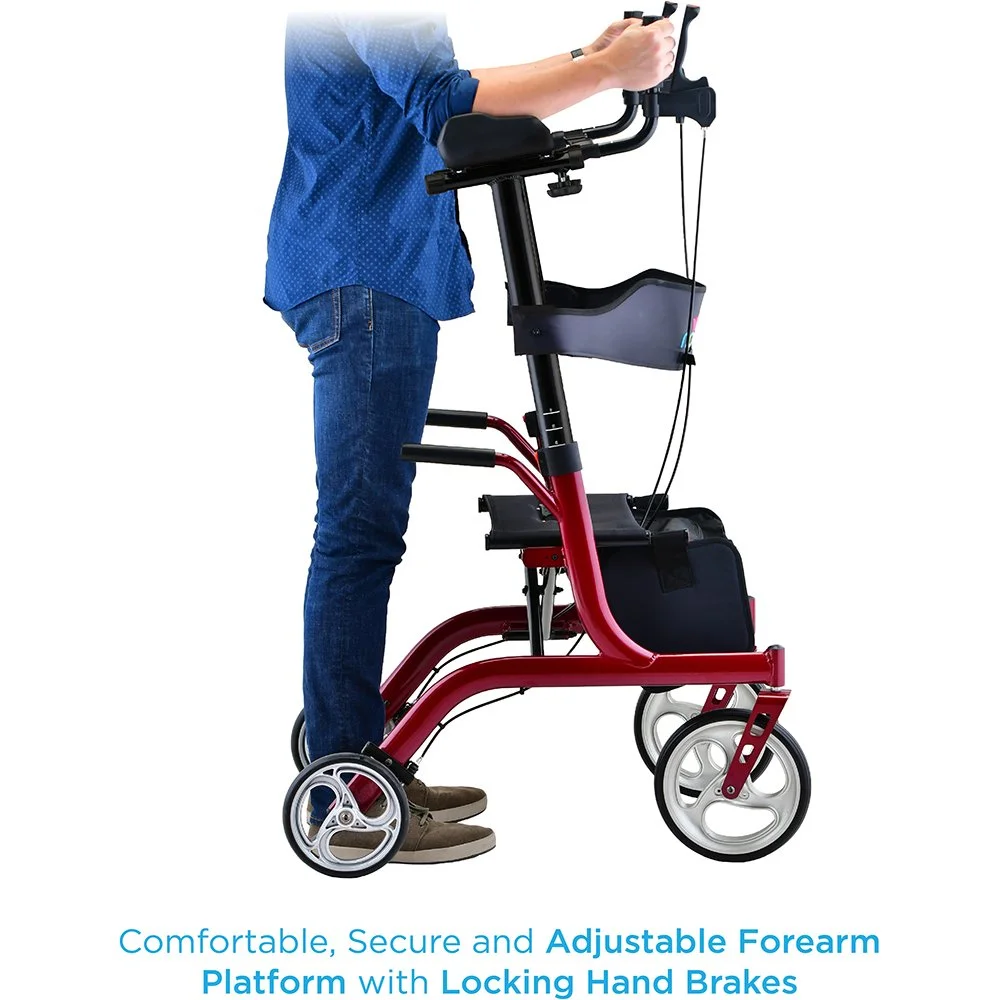 Comfortable, Secure and Adjustable Forearm Platform with Locking Hand Brakes