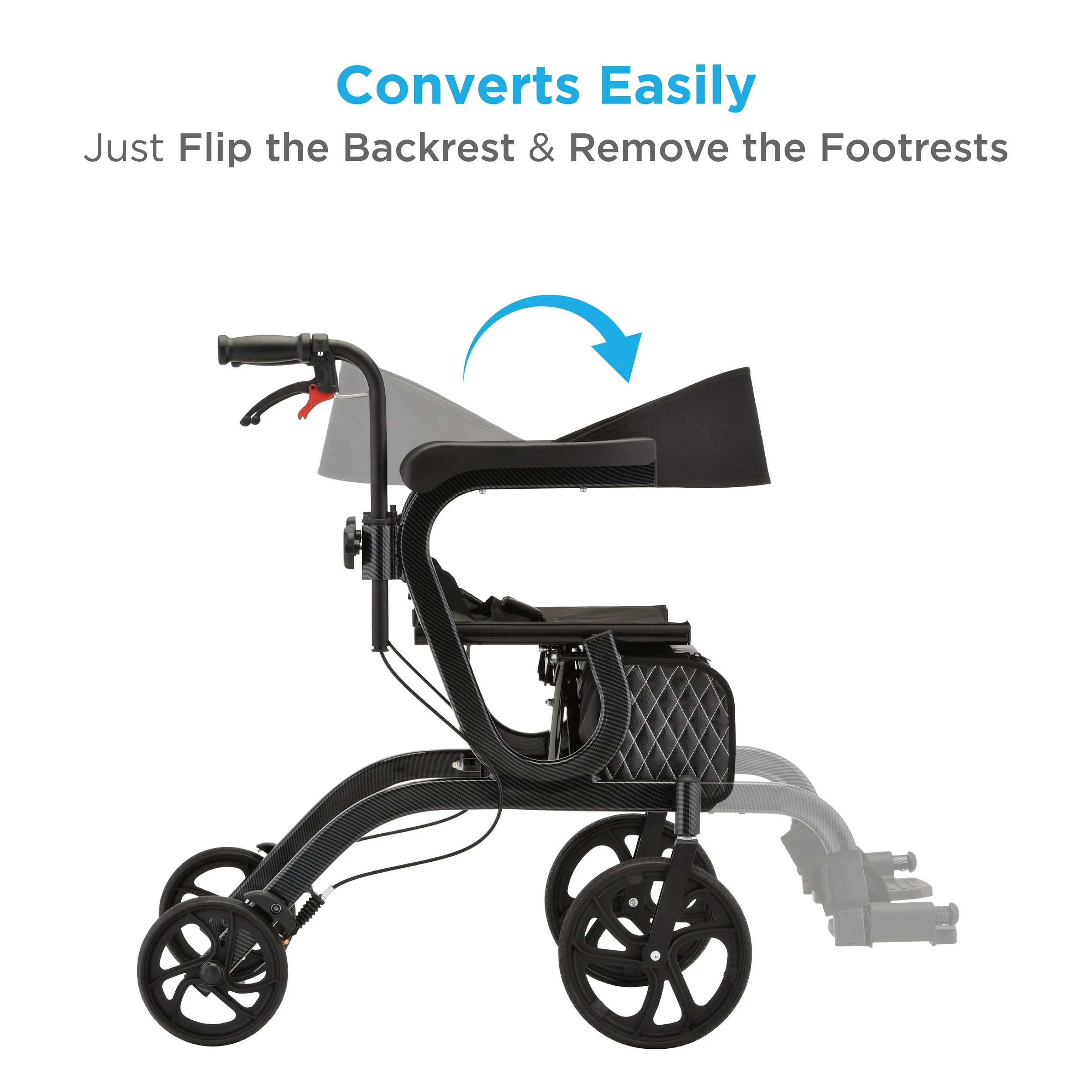 Converts Easily

Just Flip the Backrest & Remove the Footrests