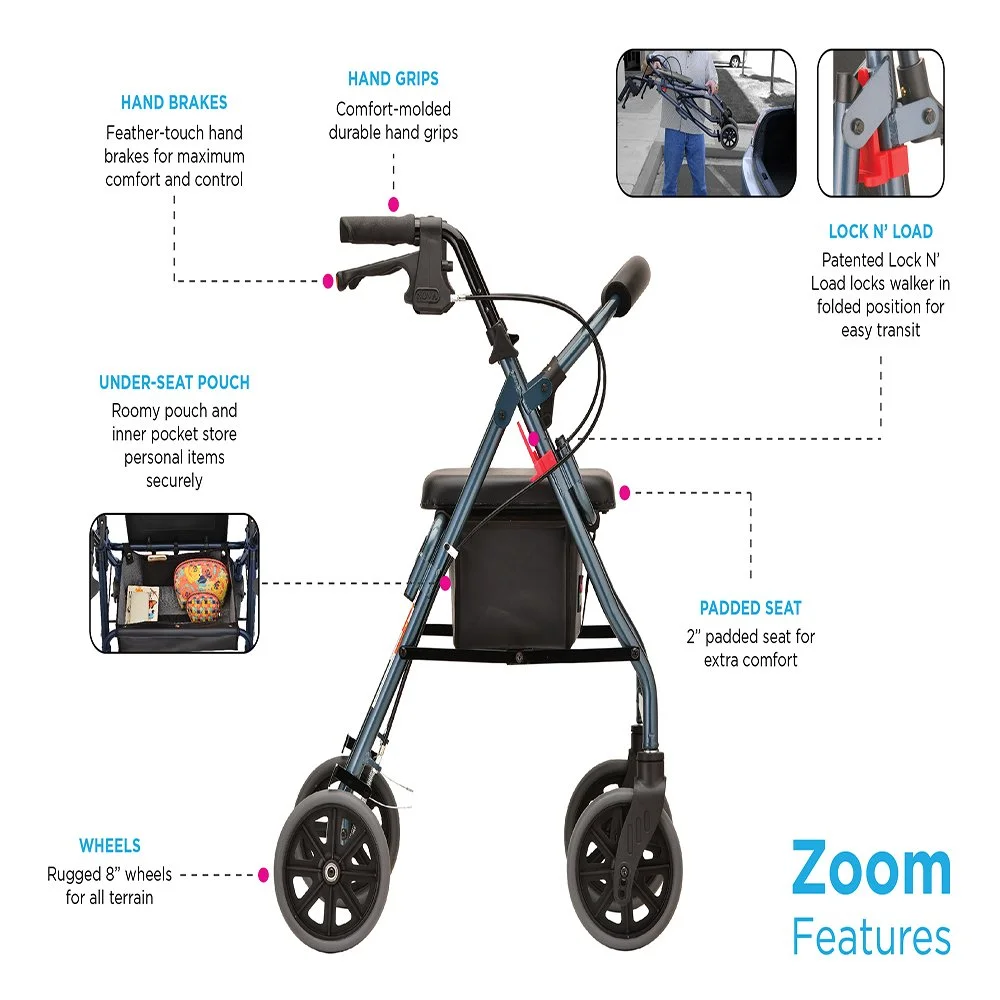 HAND BRAKES
Feather-touch hand brakes for maximum comfort and control

HAND GRIPS
Comfort-molded durable hand grips

LOCK N' LOAD
Patented Lock N' Load locks walker in folded position for easy transit

UNDER-SEAT POUCH
Roomy pouch and inner pocket store personal items securely

PADDED SEAT
2" padded seat for extra comfort

WHEELS
Rugged 8" wheels for all terrain

Zoom
Features