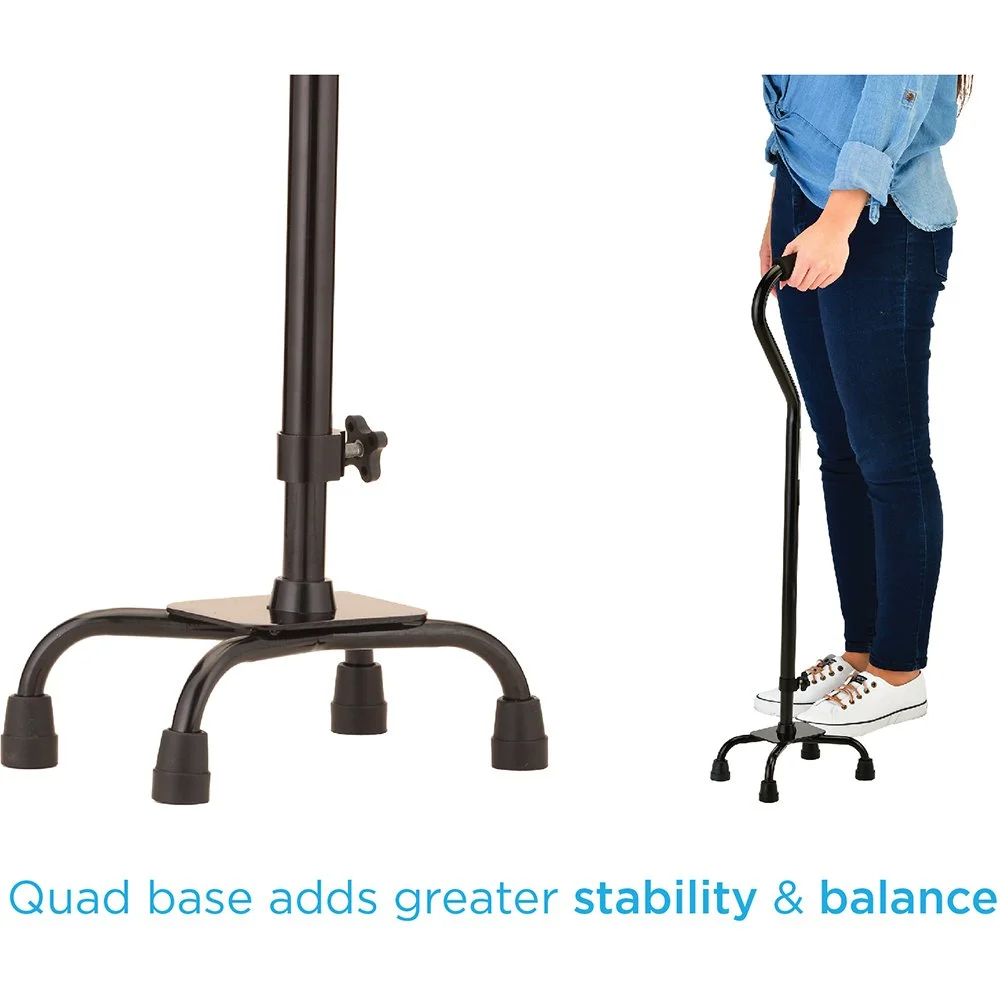 Quad base adds greater stability & balance