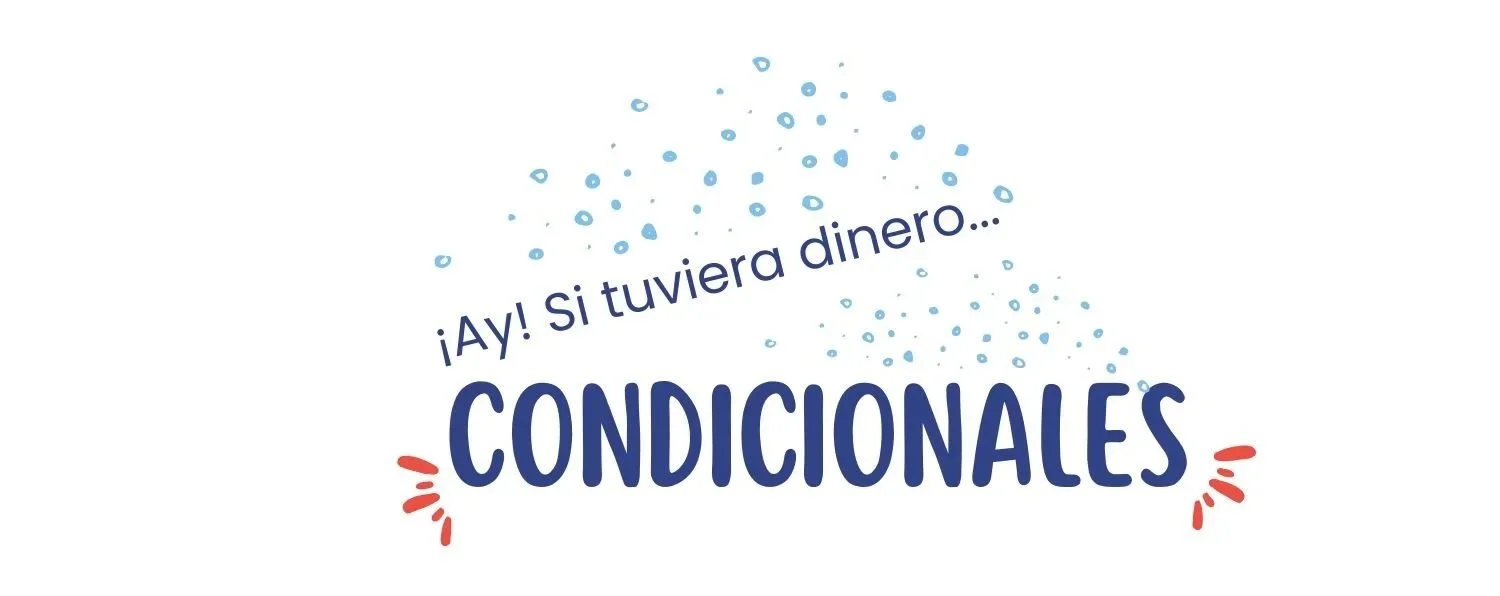 ¡Ay! Si tuviera dinero...

CONDICIONALES