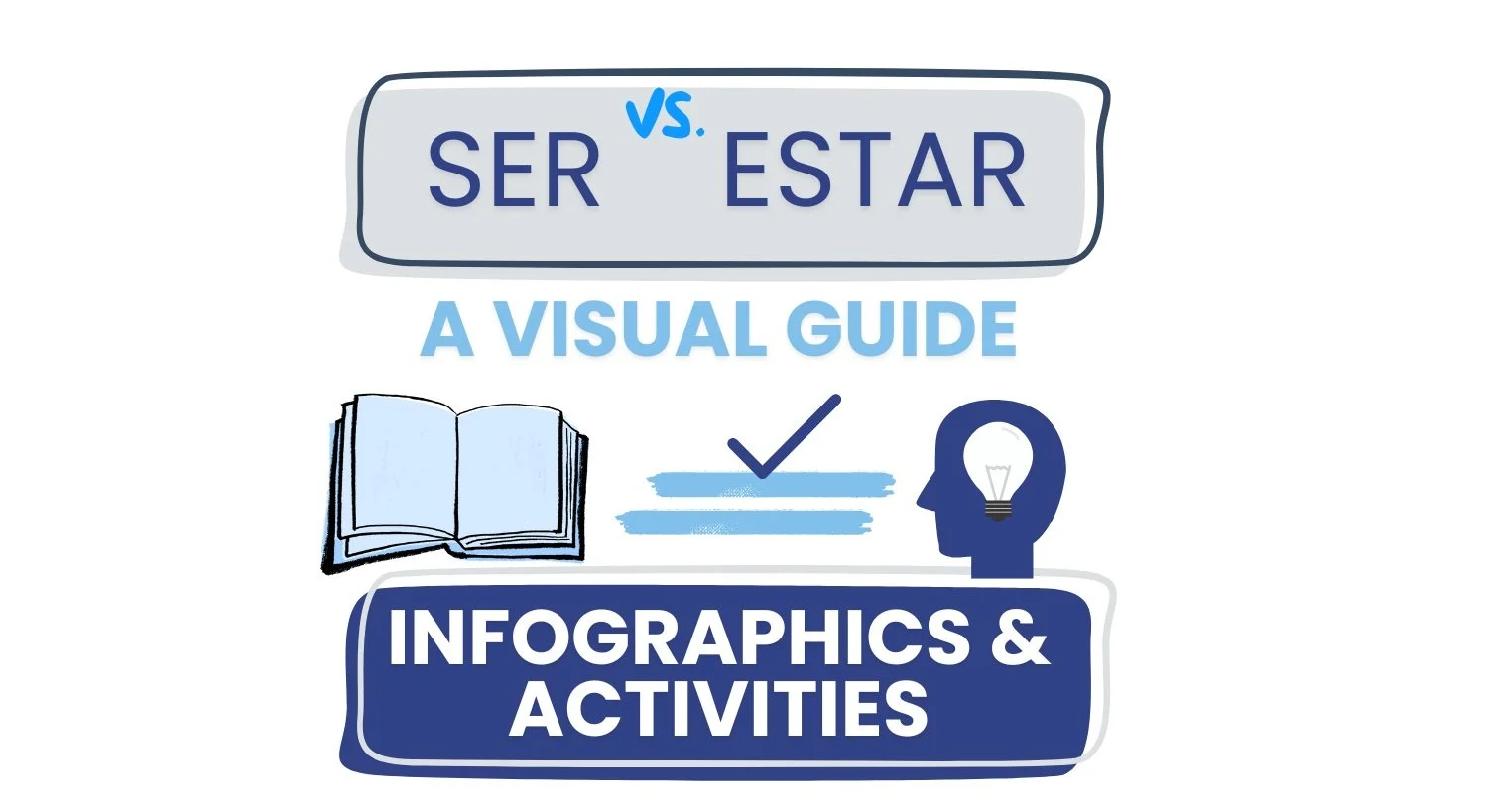 SER vs. ESTAR

A VISUAL GUIDE

INFOGRAPHICS & ACTIVITIES