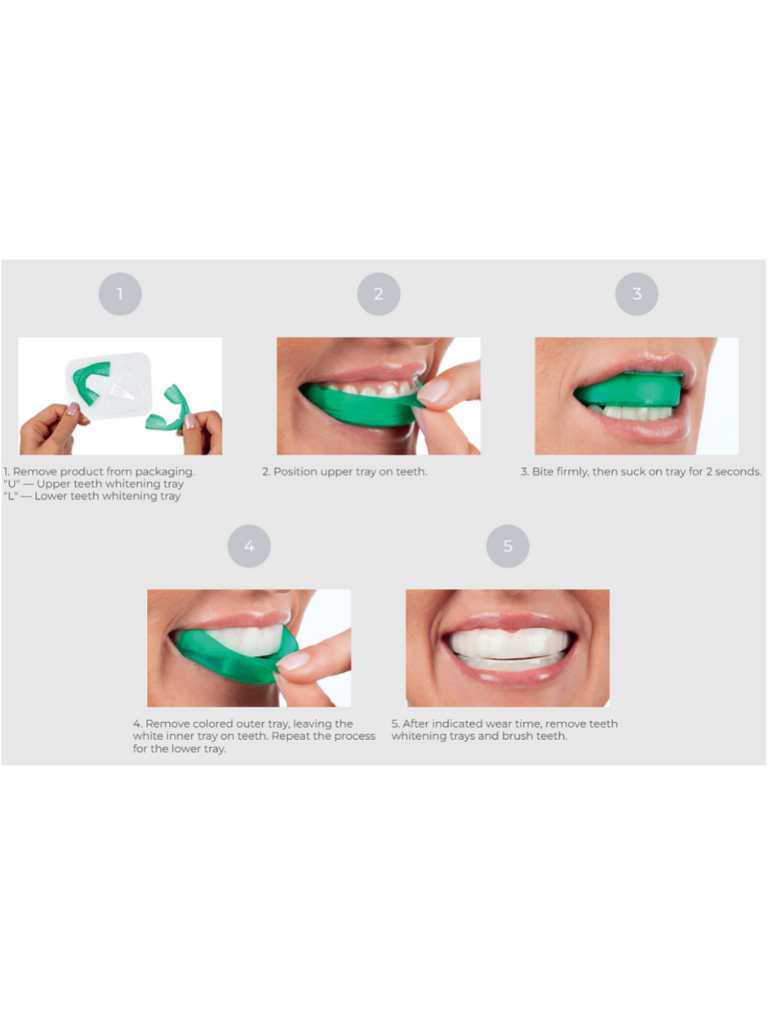 1

2

3

1. Remove product from packaging.
"U" — Upper teeth whitening tray
"L" — Lower teeth whitening tray

2. Position upper tray on teeth.

3. Bite firmly, then suck on tray for 2 seconds.

4

5

4. Remove colored outer tray, leaving the white inner tray on teeth. Repeat the process for the lower tray.

5. After indicated wear time, remove teeth whitening trays and brush teeth.