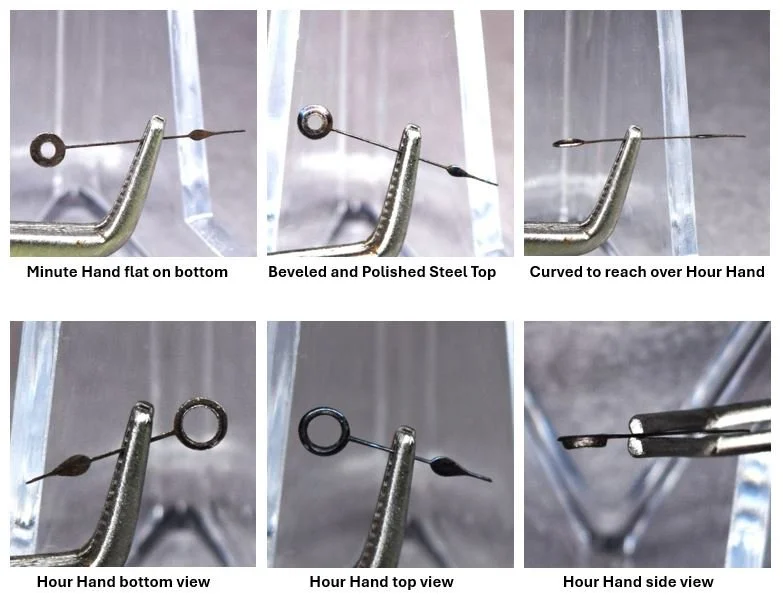 Minute Hand flat on bottom

Beveled and Polished Steel Top

Curved to reach over Hour Hand

Hour Hand bottom view

Hour Hand top view

Hour Hand side view