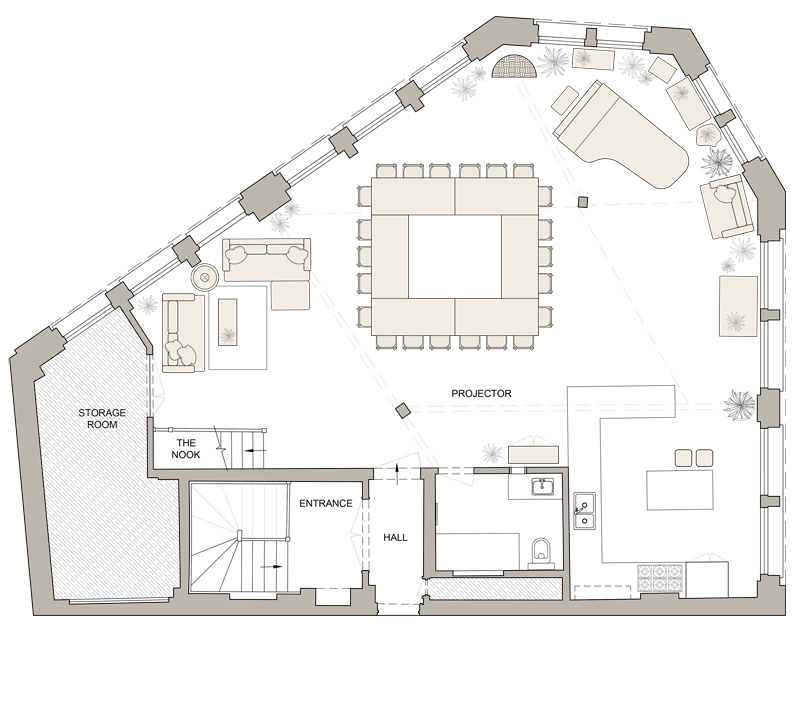 PROJECTOR

STORAGE ROOM

THE NOOK

ENTRANCE

HALL