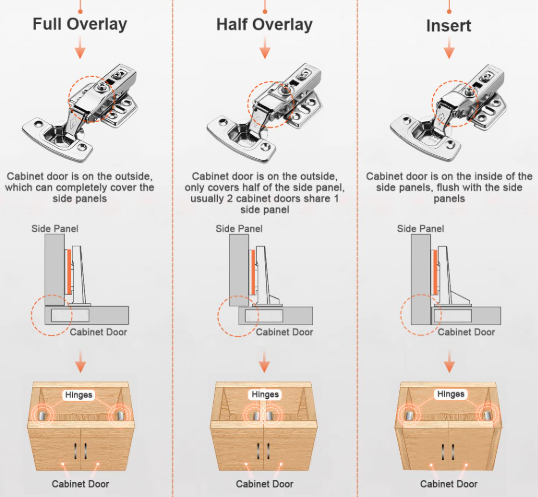 Full Overlay

Cabinet door is on the outside, which can completely cover the side panels

Side Panel

Cabinet Door

Hinges

Cabinet Door

Half Overlay

Cabinet door is on the outside, only covers half of the side panel, usually 2 cabinet doors share 1 side panel

Side Panel

Cabinet Door

Hinges

Cabinet Door

Insert

Cabinet door is on the inside of the side panels, flush with the side panels

Side Panel

Cabinet Door

Hinges

Cabinet Door