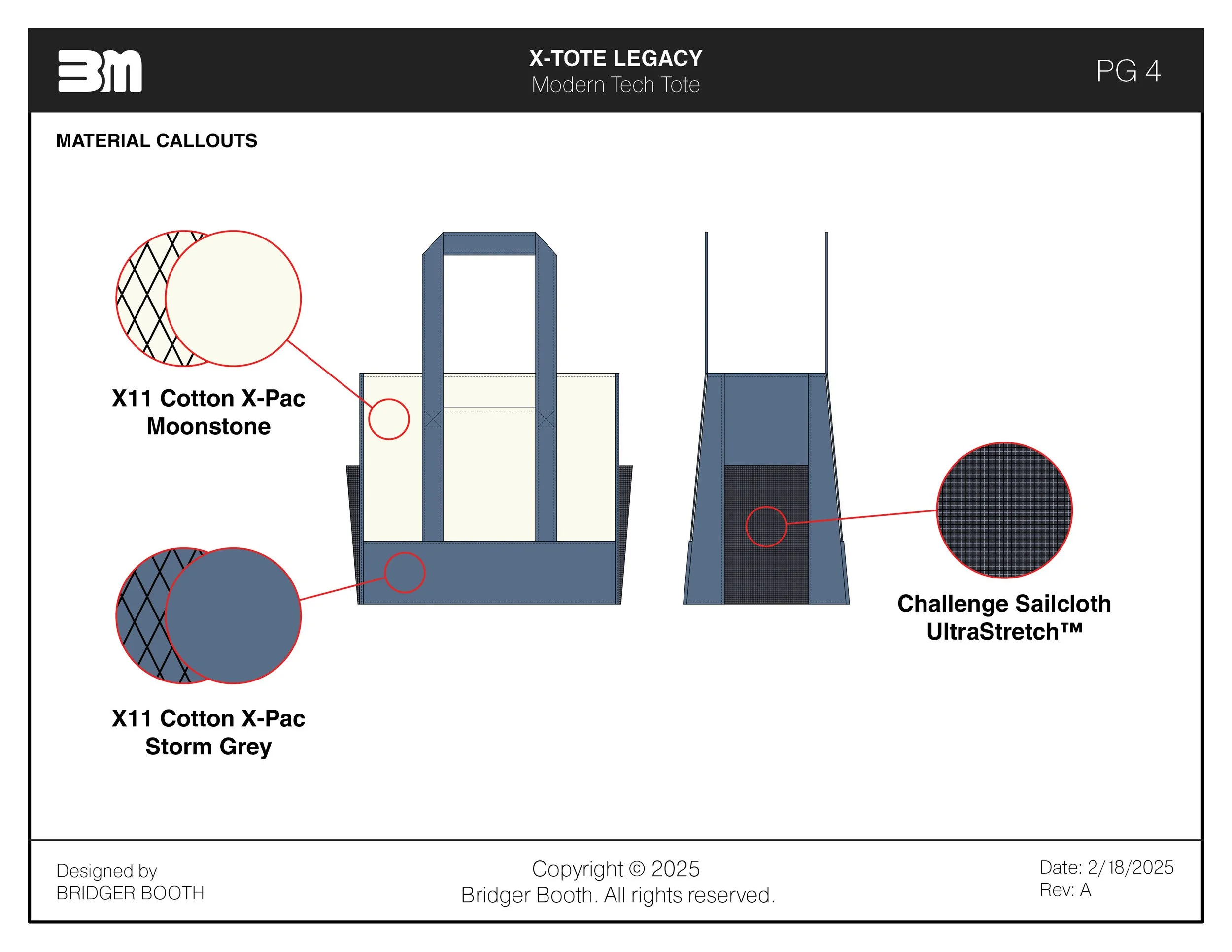 BM

X-TOTE LEGACY
Modern Tech Tote

PG 4

MATERIAL CALLOUTS

X11 Cotton X-Pac
Moonstone

X11 Cotton X-Pac
Storm Grey

Challenge Sailcloth
UltraStretch™

Designed by
BRIDGER BOOTH

Copyright © 2025
Bridger Booth. All rights reserved.

Date: 2/18/2025
Rev: A