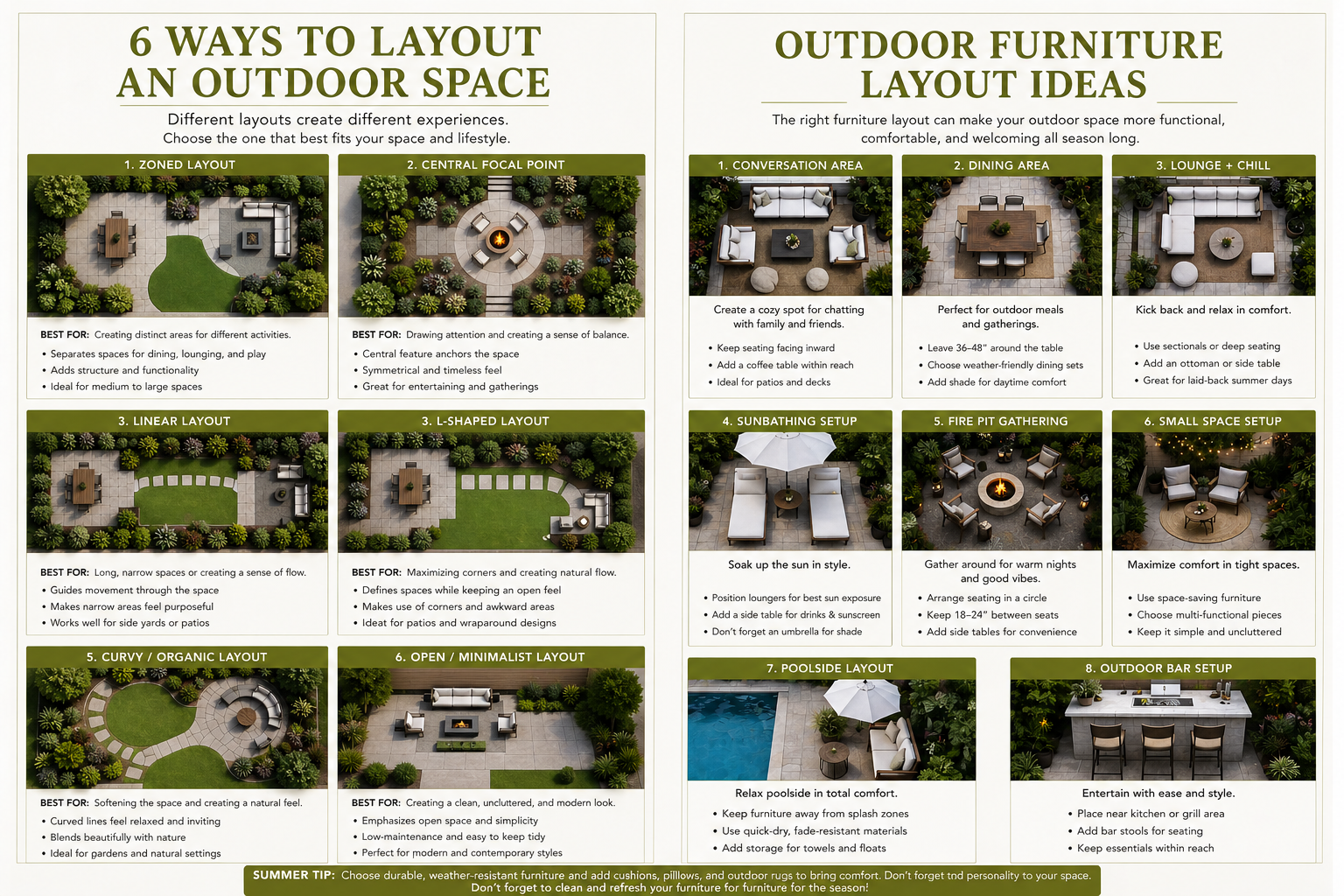 6 WAYS TO LAYOUT AN OUTDOOR SPACE

Different layouts create different experiences. Choose the one that best fits your space and lifestyle.

1. ZONED LAYOUT

BEST FOR: Creating distinct areas for different activities.
• Separates spaces for dining, lounging, and play
• Adds structure and functionality
• Ideal for medium to large spaces

2. CENTRAL FOCAL POINT

BEST FOR: Drawing attention and creating a sense of balance.
• Central feature anchors the space
• Symmetrical and timeless feel
• Great for entertaining and gatherings

3. LINEAR LAYOUT

BEST FOR: Long, narrow spaces or creating a sense of flow.
• Guides movement through the space
• Makes narrow areas feel purposeful
• Works well for side yards or patios

3. L-SHAPED LAYOUT

BEST FOR: Maximizing corners and creating natural flow.
• Defines spaces while keeping an open feel
• Makes use of corners and awkward areas
• Ideat for patios and wraparound designs

5. CURVY / ORGANIC LAYOUT

BEST FOR: Softening the space and creating a natural feel.
• Curved lines feel relaxed and inviting
• Blends beautifully with nature
• Ideal for pardens and natural settings

6. OPEN / MINIMALIST LAYOUT

BEST FOR: Creating a clean, uncluttered, and modern look.
• Emphasizes open space and simplicity
• Low-maintenance and easy to keep tidy
• Perfect for modern and contemporary styles

OUTDOOR FURNITURE LAYOUT IDEAS

The right furniture layout can make your outdoor space more functional, comfortable, and welcoming all season long.

1. CONVERSATION AREA

Create a cozy spot for chatting with family and friends.
• Keep seating facing inward
• Add a coffee table within reach
• Ideal for patios and decks

2. DINING AREA

Perfect for outdoor meals and gatherings.
• Leave 36–48" around the table
• Choose weather-friendly dining sets
• Add shade for daytime comfort

3. LOUNGE + CHILL

Kick back and relax in comfort.
• Use sectionals or deep seating
• Add an ottoman or side table
• Great for laid-back summer days

4. SUNBATHING SETUP

Soak up the sun in style.
• Position loungers for best sun exposure
• Add a side table for drinks & sunscreen
• Don't forget an umbrella for shade

5. FIRE PIT GATHERING

Gather around for warm nights and good vibes.
• Arrange seating in a circle
• Keep 18–24" between seats
• Add side tables for convenience

6. SMALL SPACE SETUP

Maximize comfort in tight spaces.
• Use space-saving furniture
• Choose multi-functional pieces
• Keep it simple and uncluttered

7. POOLSIDE LAYOUT

Relax poolside in total comfort.
• Keep furniture away from splash zones
• Use quick-dry, fade-resistant materials
• Add storage for towels and floats

8. OUTDOOR BAR SETUP

Entertain with ease and style.
• Place near kitchen or grill area
• Add bar stools for seating
• Keep essentials within reach

SUMMER TIP: Choose durable, weather-resistant furniture and add cushions, pilllows, and outdoor rugs to bring comfort. Don't forget tnd personality to your space. Don't forget to clean and refresh your furniture for furniture for the season!