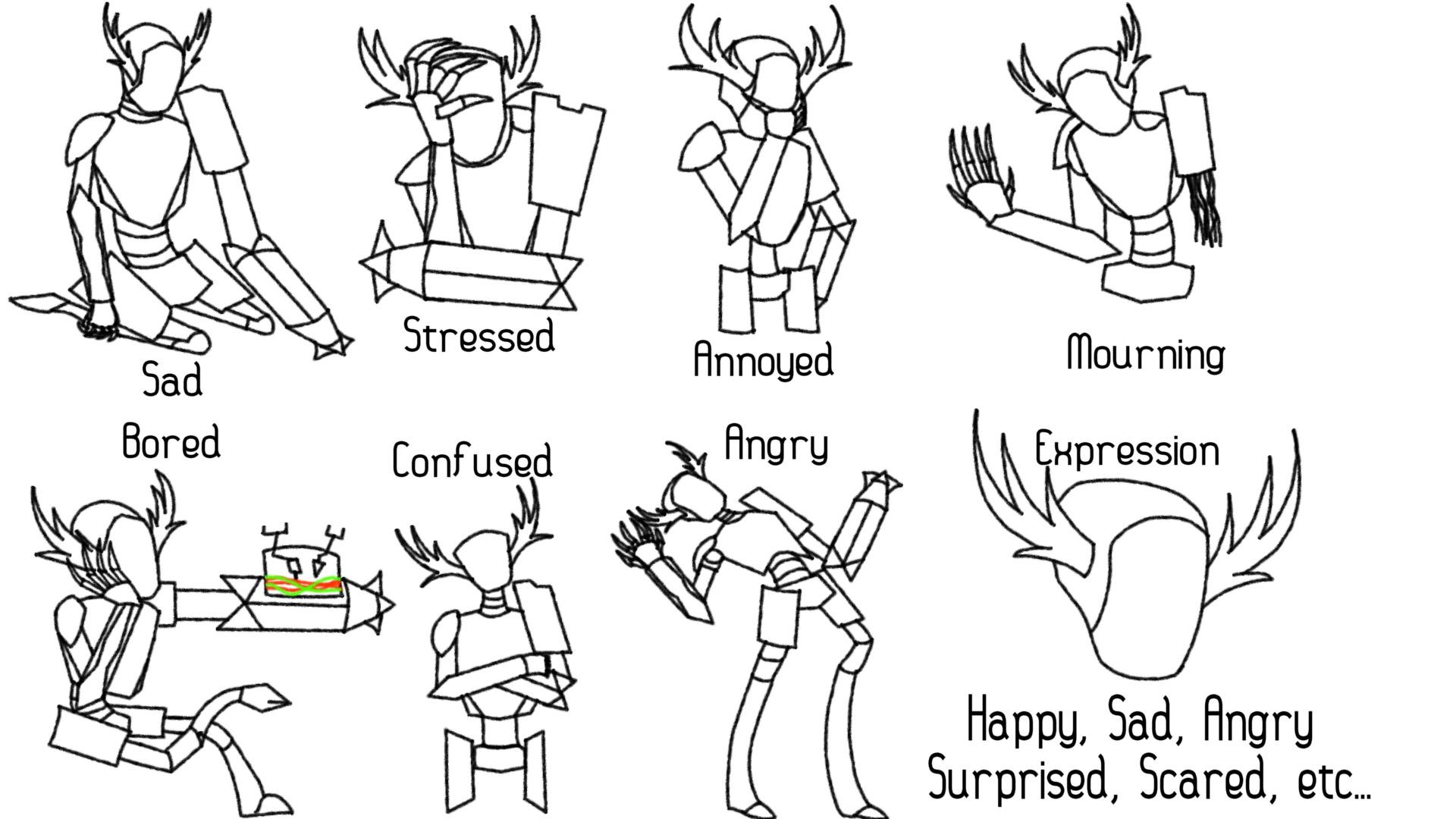 Sad

Stressed

Annoyed

Mourning

Bored

Confused

Angry

Expression

Happy, Sad, Angry
Surprised, Scared, etc...