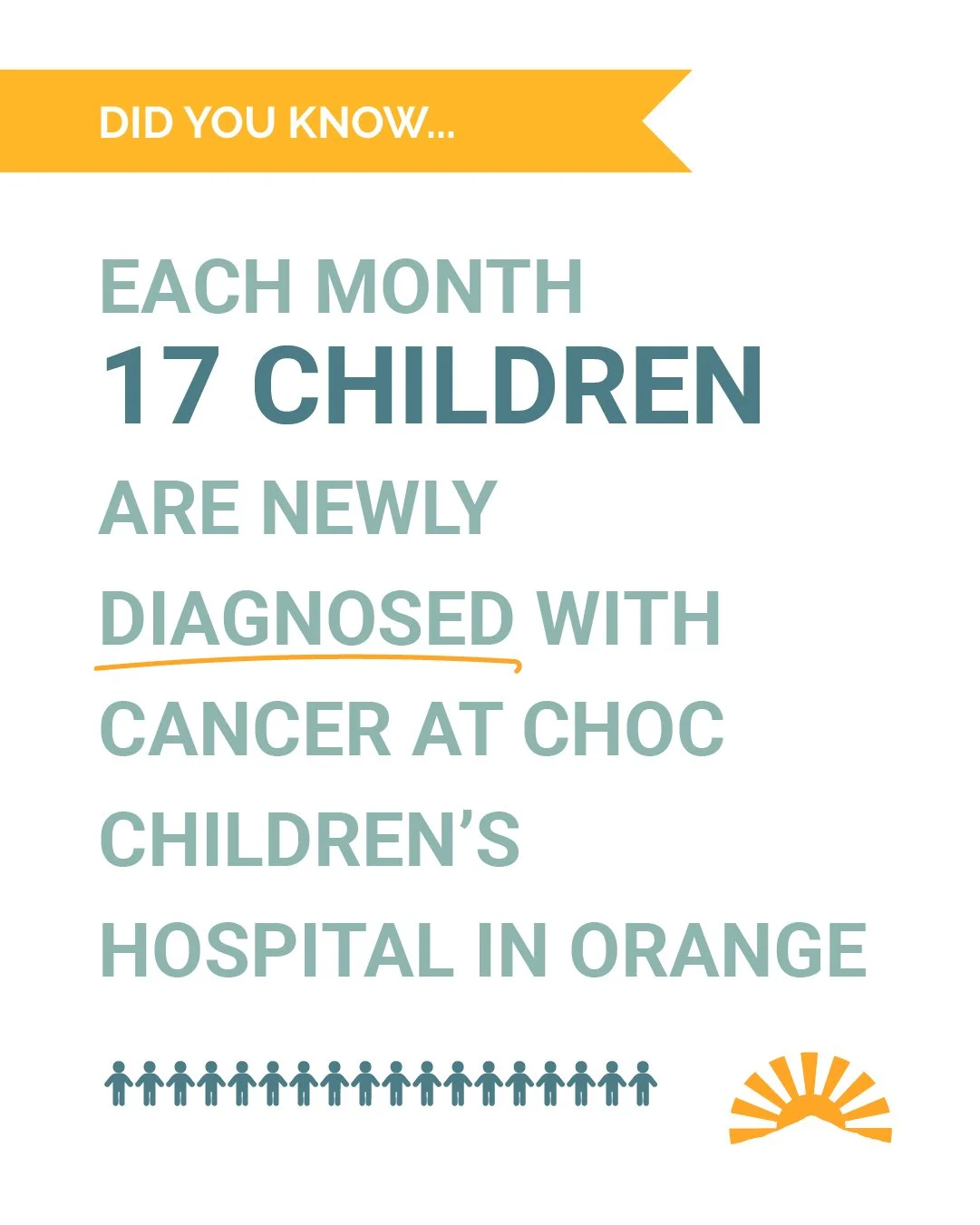 DID YOU KNOW...

EACH MONTH
17 CHILDREN
ARE NEWLY
DIAGNOSED WITH
CANCER AT CHOC
CHILDREN'S
HOSPITAL IN ORANGE