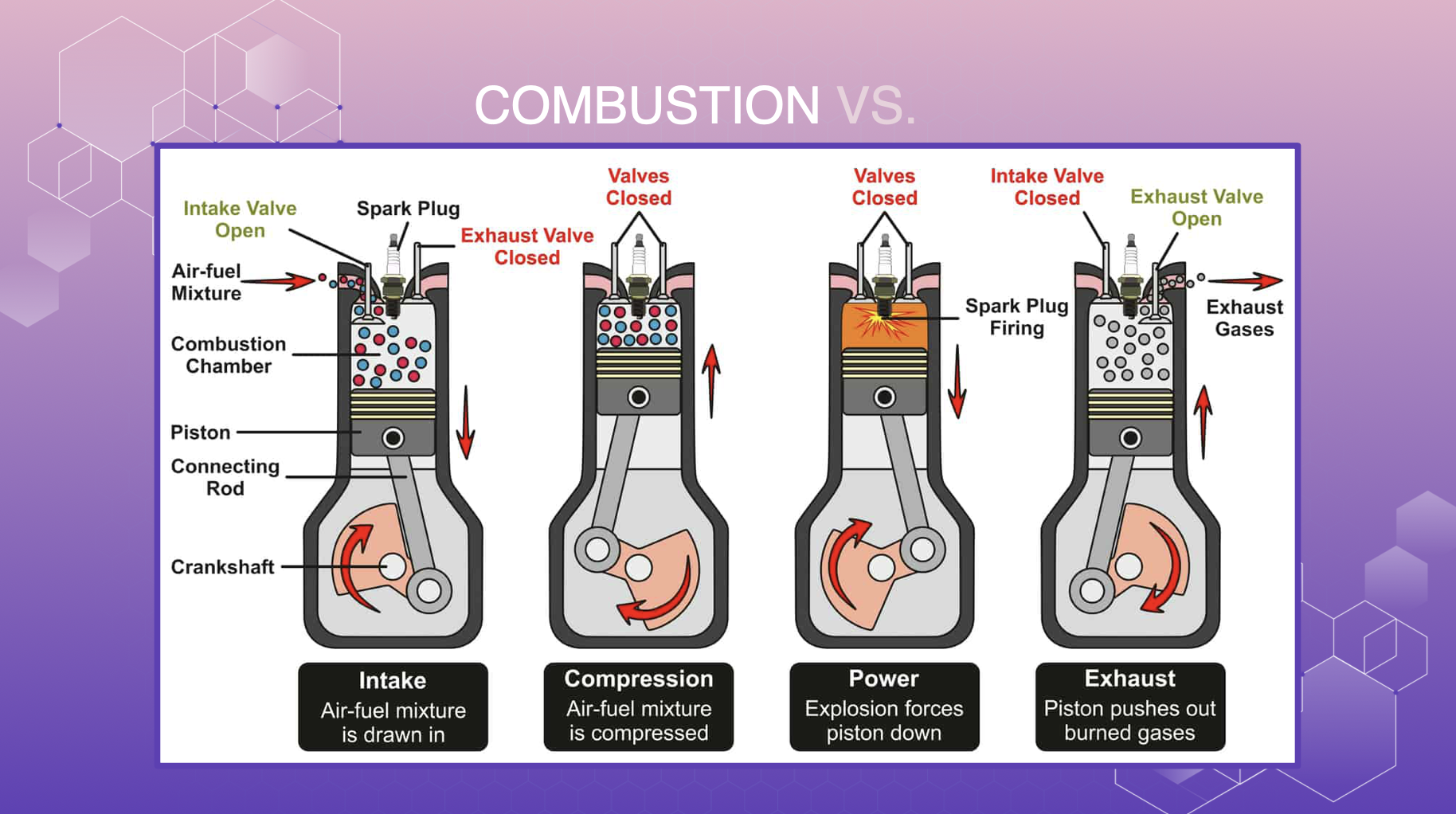 COMBUSTION VS.

Intake Valve Open

Spark Plug

Exhaust Valve Closed

Air-fuel Mixture

Combustion Chamber

Piston

Connecting Rod

Crankshaft

Valves Closed

Valves Closed

Spark Plug Firing

Intake Valve Closed

Exhaust Valve Open

Exhaust Gases

Intake
Air-fuel mixture is drawn in

Compression
Air-fuel mixture is compressed

Power
Explosion forces piston down

Exhaust
Piston pushes out burned gases