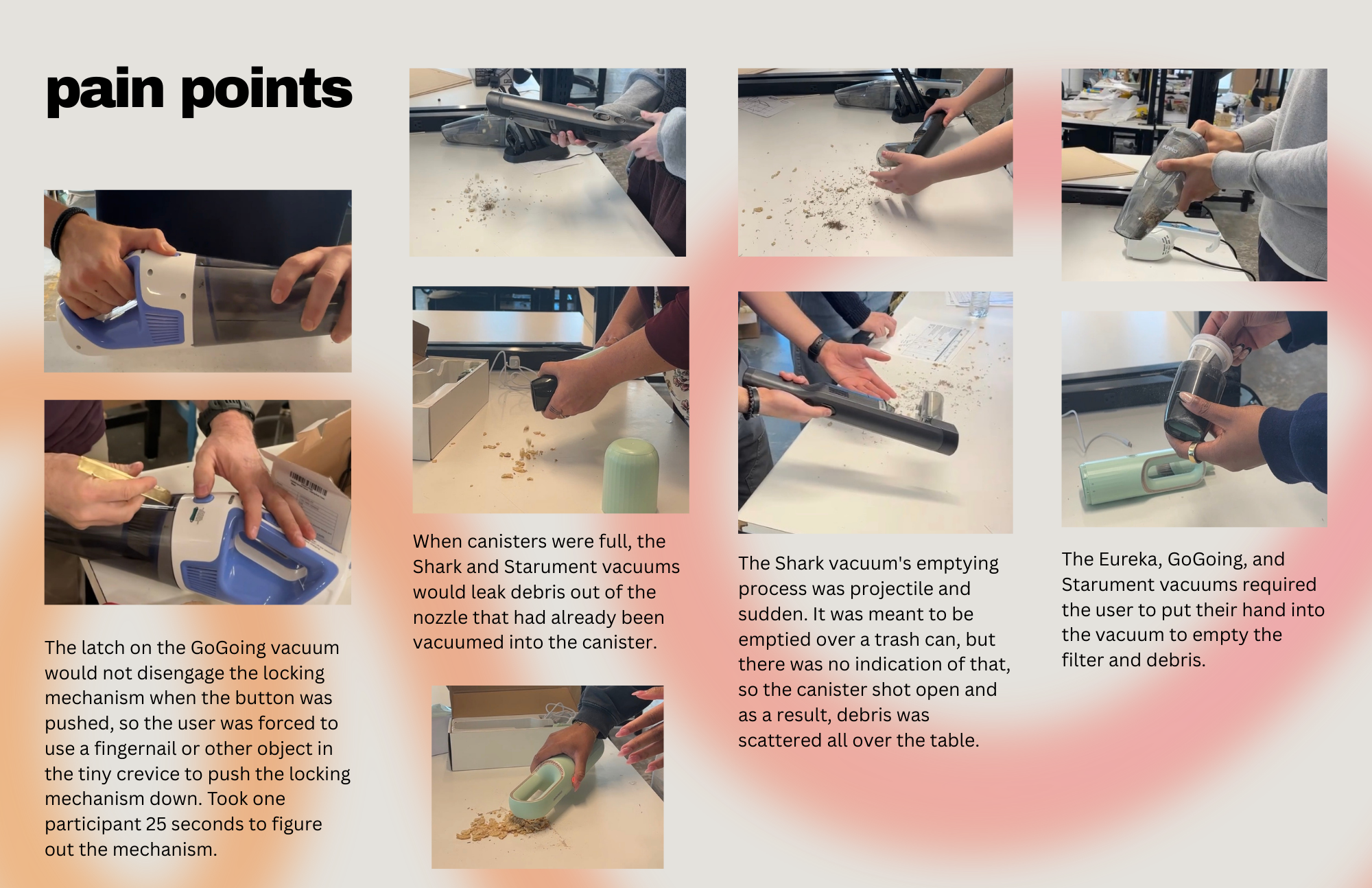 pain points

The latch on the GoGoing vacuum would not disengage the locking mechanism when the button was pushed, so the user was forced to use a fingernail or other object in the tiny crevice to push the locking mechanism down. Took one participant 25 seconds to figure out the mechanism.

When canisters were full, the Shark and Starument vacuums would leak debris out of the nozzle that had already been vacuumed into the canister.

The Shark vacuum's emptying process was projectile and sudden. It was meant to be emptied over a trash can, but there was no indication of that, so the canister shot open and as a result, debris was scattered all over the table.

The Eureka, GoGoing, and Starument vacuums required the user to put their hand into the vacuum to empty the filter and debris.