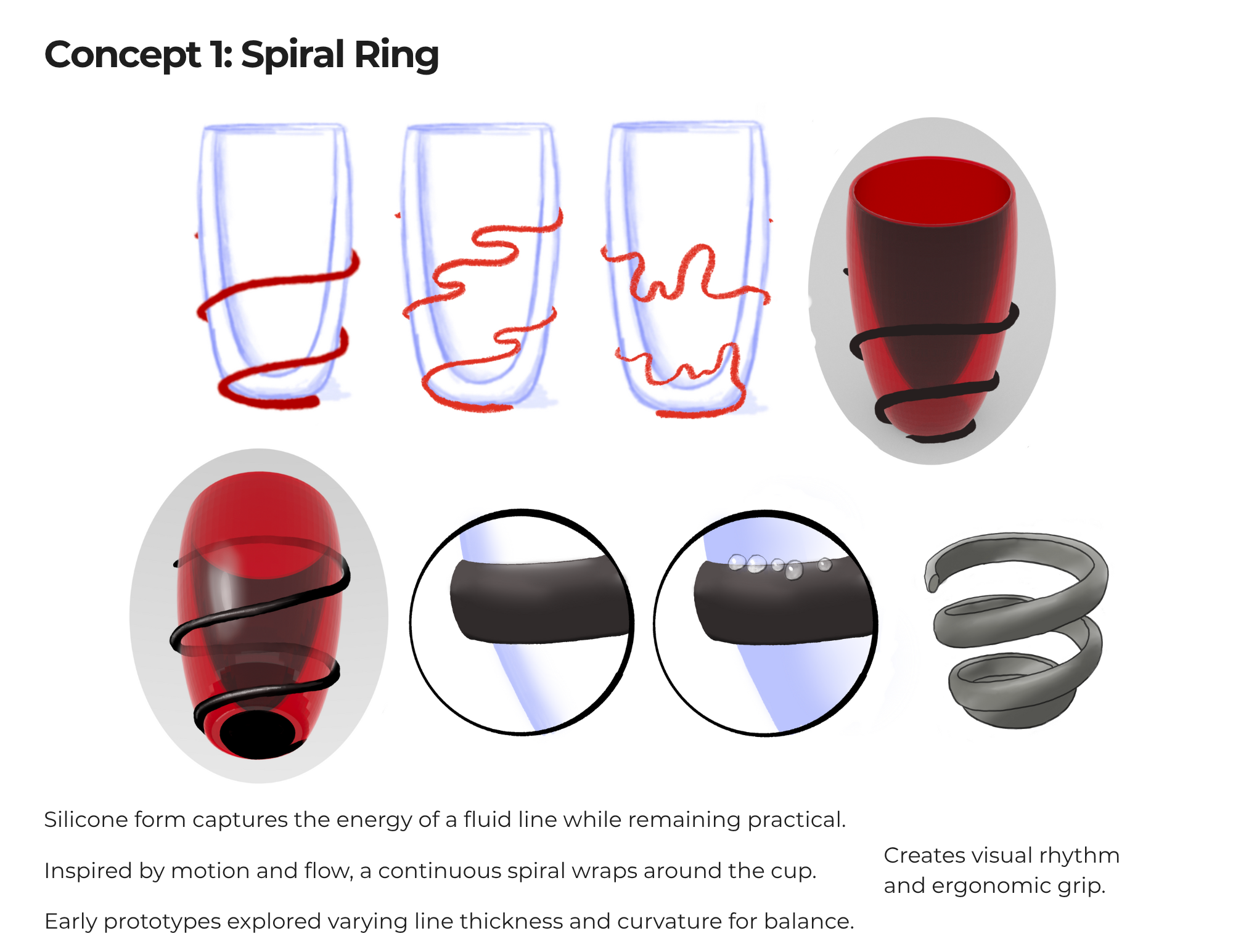 Concept 1: Spiral Ring

Silicone form captures the energy of a fluid line while remaining practical.

Inspired by motion and flow, a continuous spiral wraps around the cup.

Early prototypes explored varying line thickness and curvature for balance.

Creates visual rhythm and ergonomic grip.