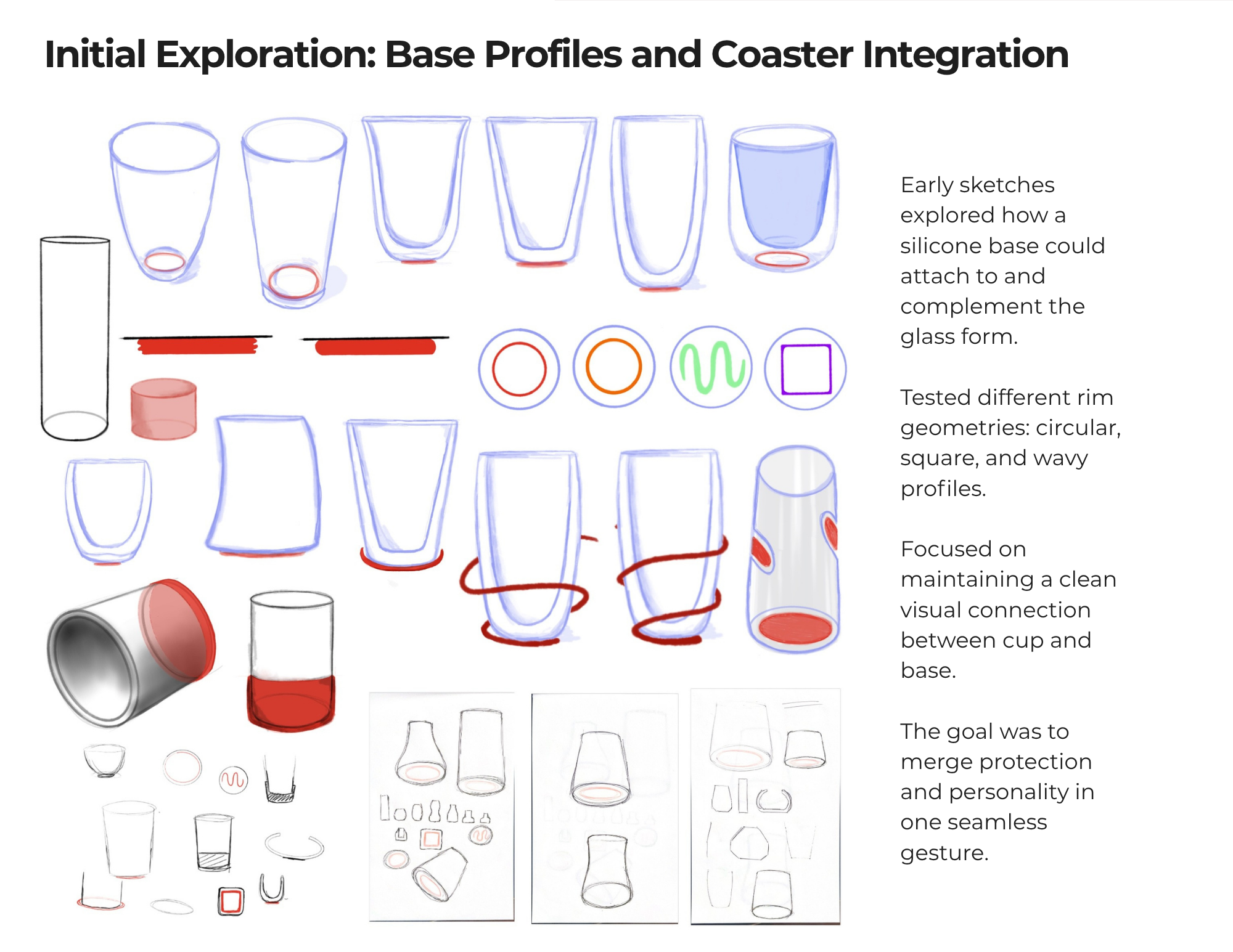 Initial Exploration: Base Profiles and Coaster Integration

Early sketches explored how a silicone base could attach to and complement the glass form.

Tested different rim geometries: circular, square, and wavy profiles.

Focused on maintaining a clean visual connection between cup and base.

The goal was to merge protection and personality in one seamless gesture.