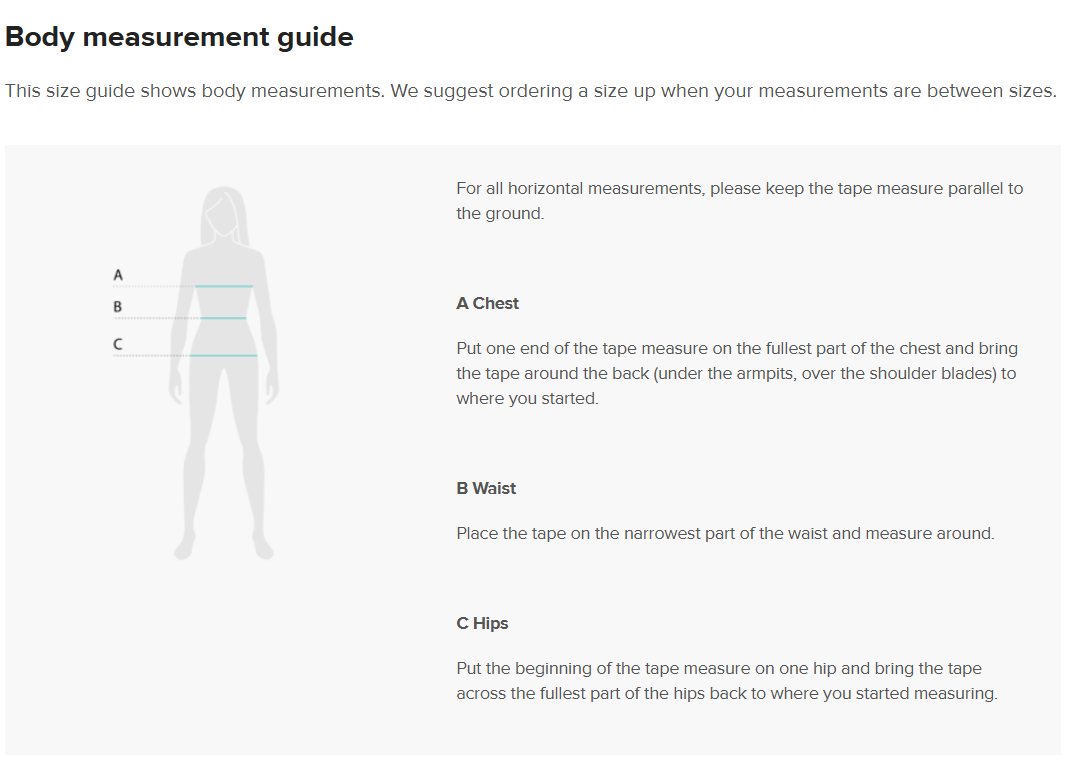 Body measurement guide

This size guide shows body measurements. We suggest ordering a size up when your measurements are between sizes.

A
B
C

For all horizontal measurements, please keep the tape measure parallel to the ground.

A Chest

Put one end of the tape measure on the fullest part of the chest and bring the tape around the back (under the armpits, over the shoulder blades) to where you started.

B Waist

Place the tape on the narrowest part of the waist and measure around.

C Hips

Put the beginning of the tape measure on one hip and bring the tape across the fullest part of the hips back to where you started measuring.