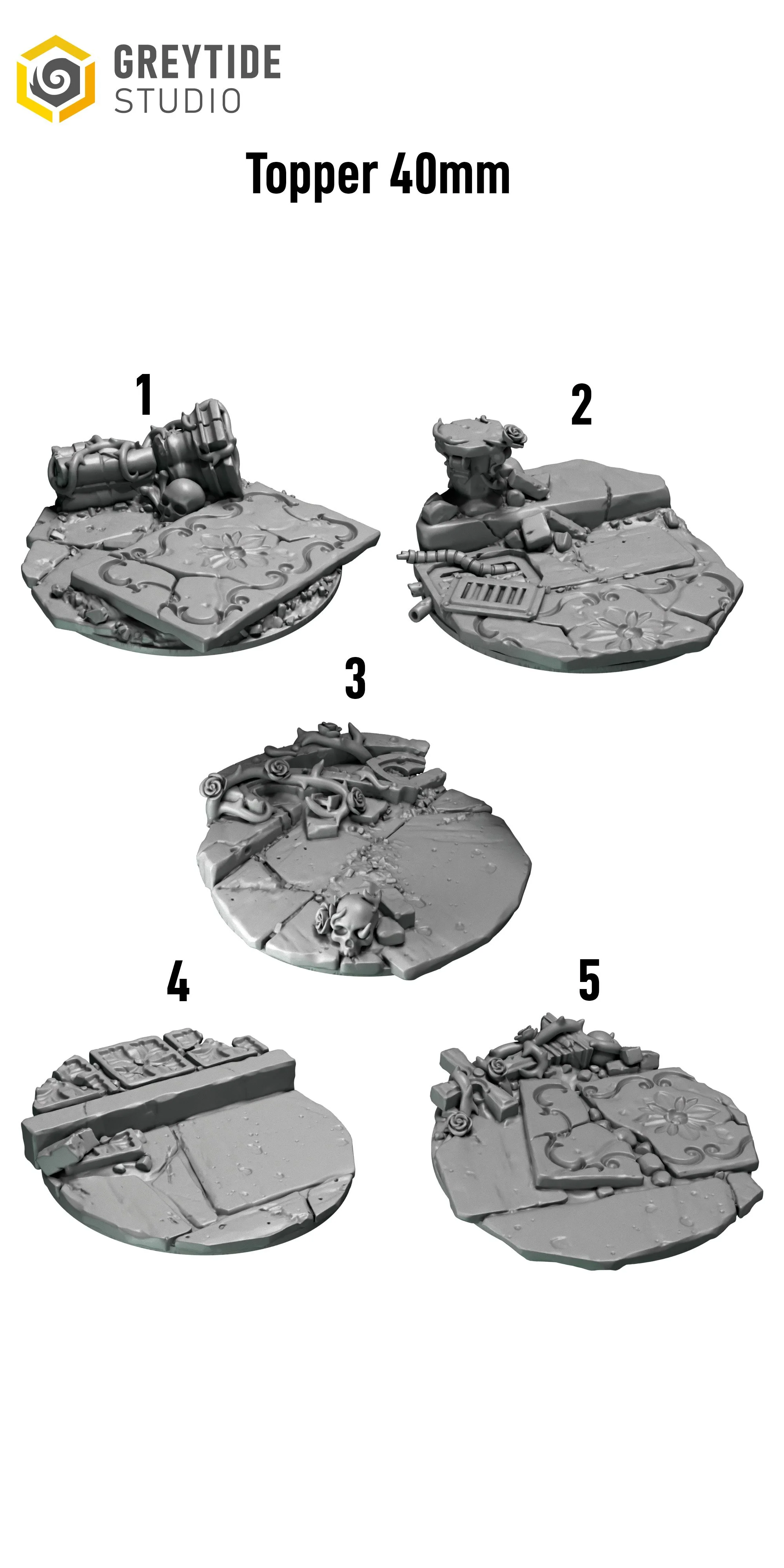 GREYTIDE
STUDIO

Topper 40mm

1

2

3

4

5