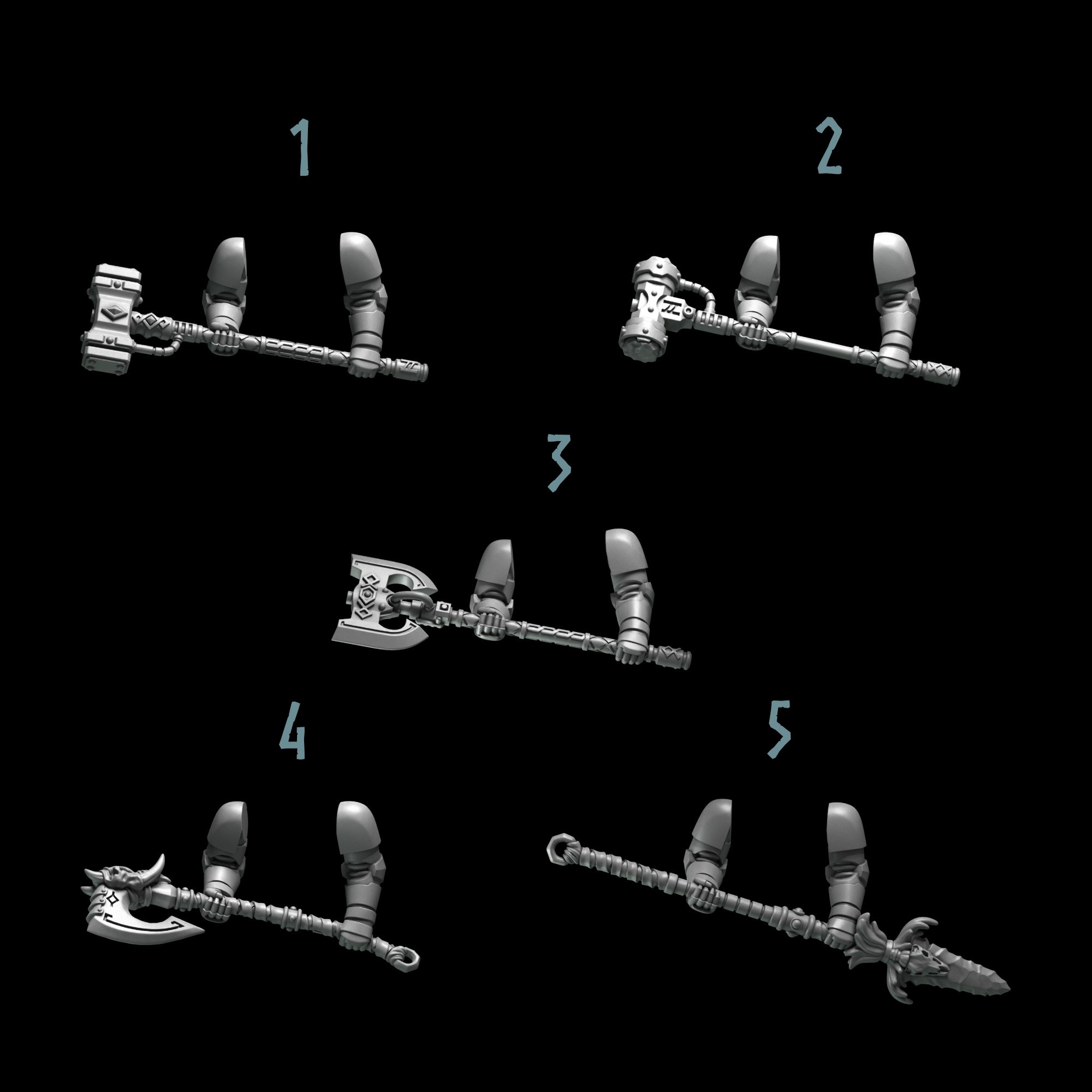 1

2

3

4

5