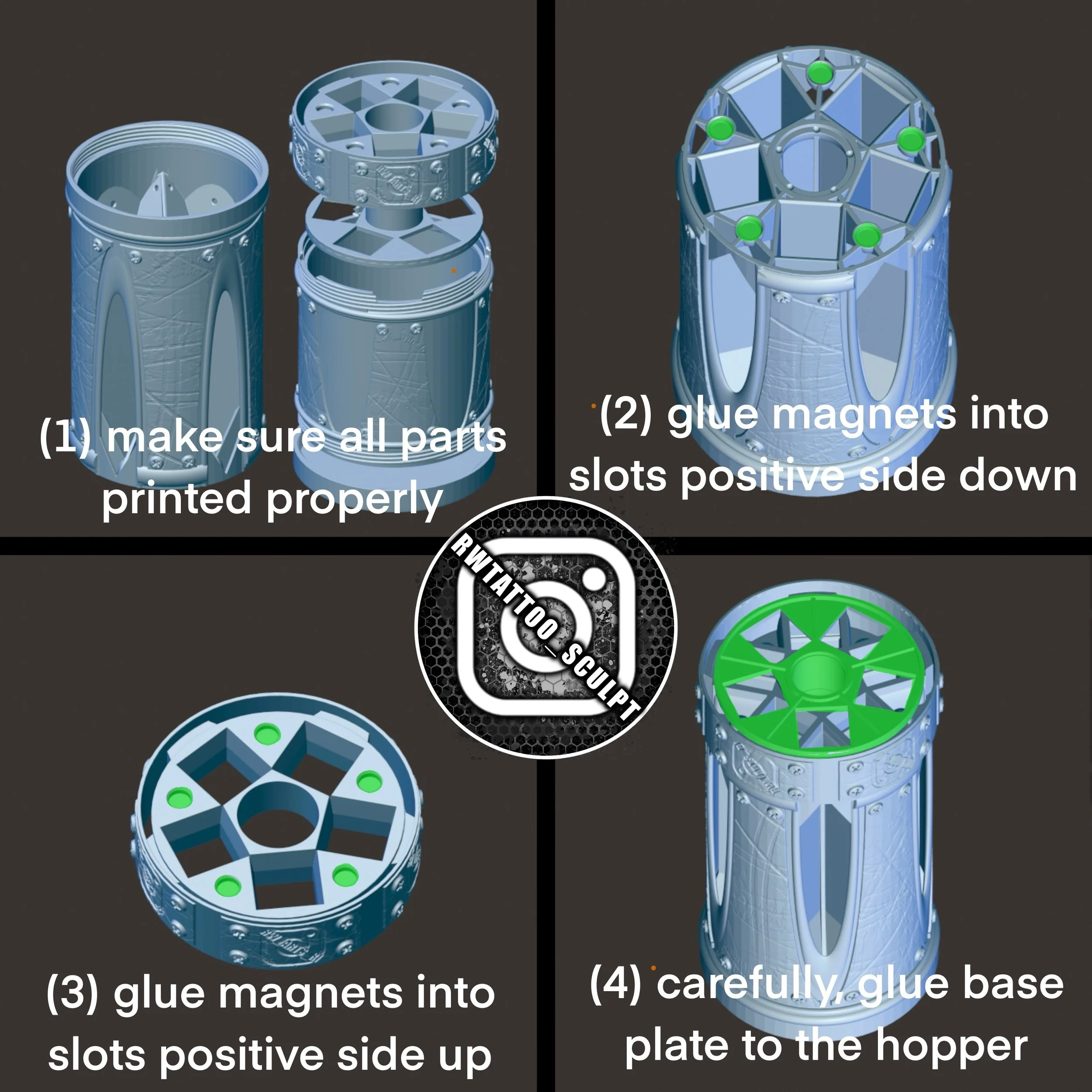 (1) make sure all parts printed properly

(2) glue magnets into slots positive side down

RWTATTOO_SCULPT

(3) glue magnets into slots positive side up

(4) carefully, glue base plate to the hopper