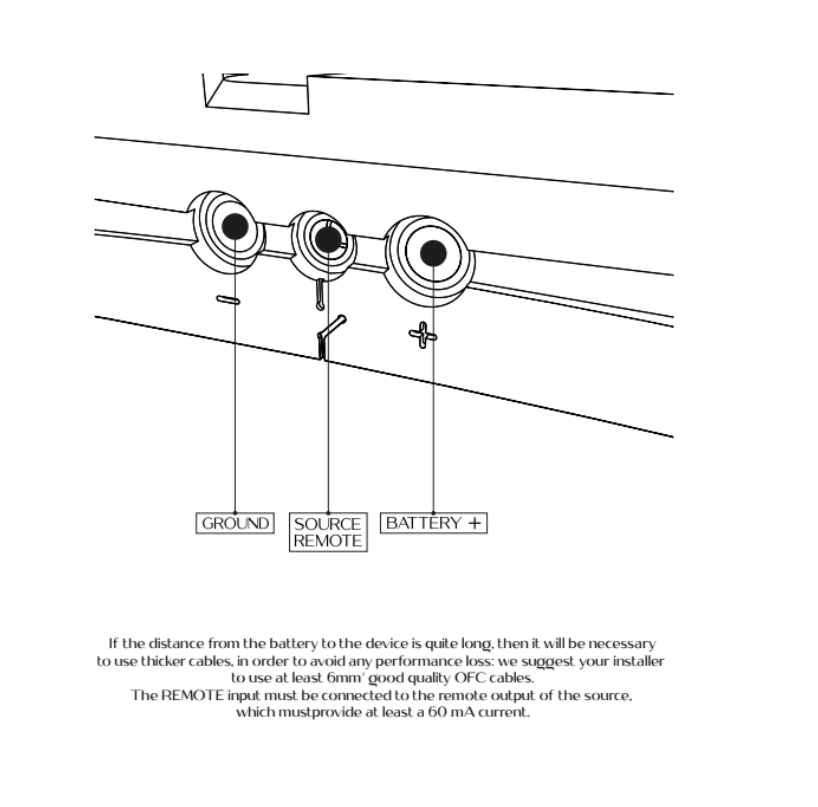 GROUND

SOURCE REMOTE

BATTERY +

If the distance from the battery to the device is quite long, then it will be necessary to use thicker cables, in order to avoid any performance loss: we suggest your installer to use at least 6mm² good quality OFC cables.
The REMOTE input must be connected to the remote output of the source, which mustprovide at least a 60 mA current.