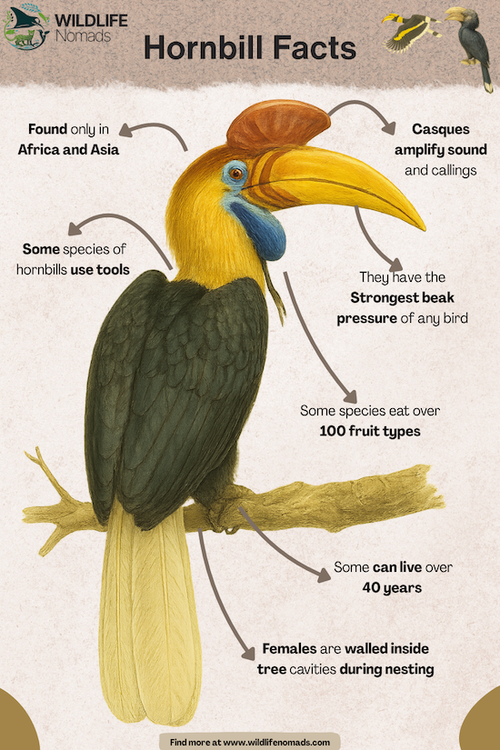 WILDLIFE Nomads

Hornbill Facts

Found only in Africa and Asia

Casques amplify sound and callings

Some species of hornbills use tools

They have the Strongest beak pressure of any bird

Some species eat over 100 fruit types

Some can live over 40 years

Females are walled inside tree cavities during nesting

Find more at www.wildlifenomads.com