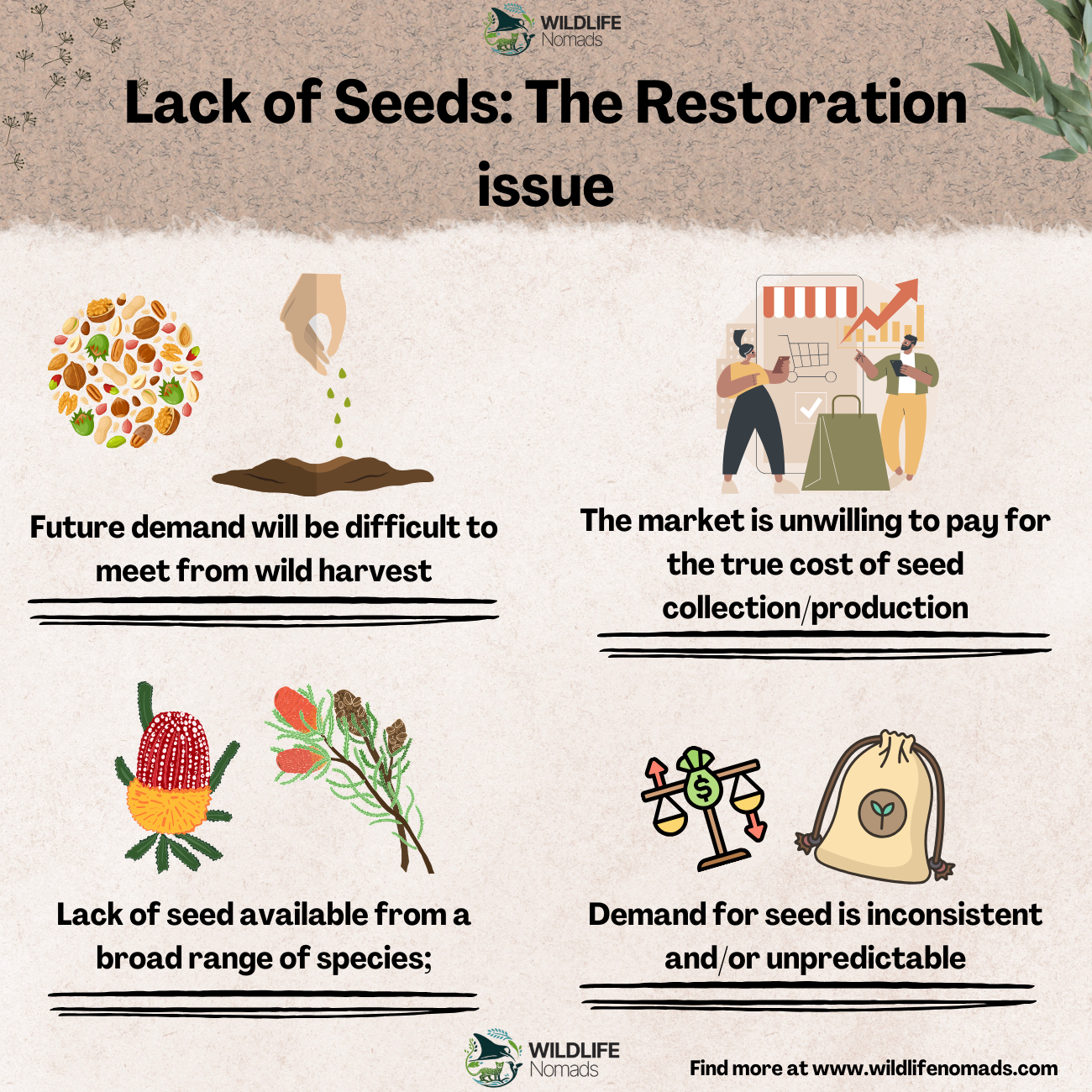 WILDLIFE Nomads

Lack of Seeds: The Restoration issue

Future demand will be difficult to meet from wild harvest

The market is unwilling to pay for the true cost of seed collection/production

Lack of seed available from a broad range of species;

Demand for seed is inconsistent and/or unpredictable

WILDLIFE Nomads

Find more at www.wildlifenomads.com