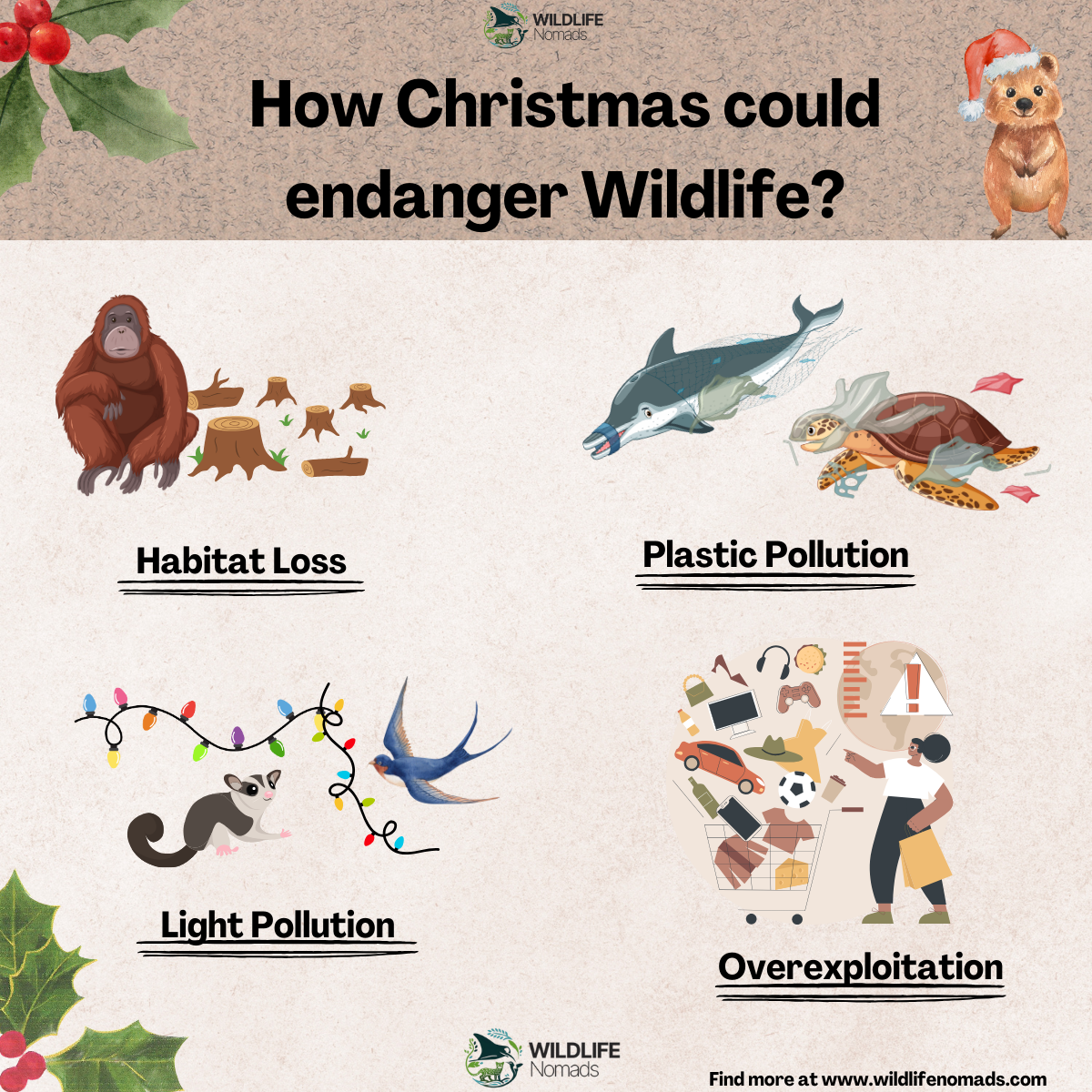 WILDLIFE Nomads

How Christmas could endanger Wildlife?

Habitat Loss

Plastic Pollution

Light Pollution

Overexploitation

WILDLIFE Nomads

Find more at www.wildlifenomads.com