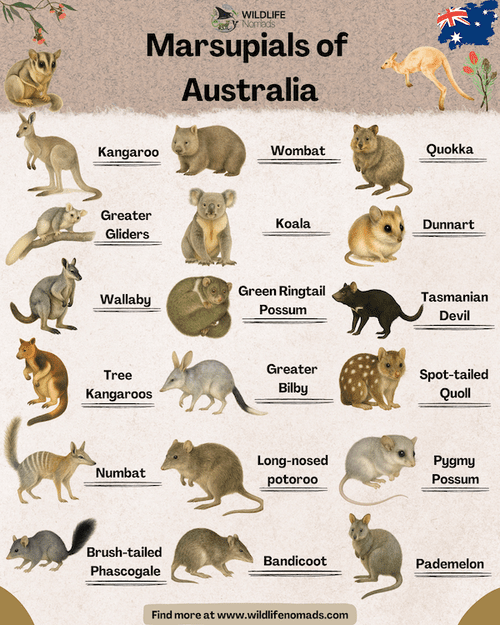 WILDLIFE Nomads

Marsupials of Australia

Kangaroo

Wombat

Quokka

Greater Gliders

Koala

Dunnart

Wallaby

Green Ringtail Possum

Tasmanian Devil

Tree Kangaroos

Greater Bilby

Spot-tailed Quoll

Numbat

Long-nosed potoroo

Pygmy Possum

Brush-tailed Phascogale

Bandicoot

Pademelon

Find more at www.wildlifenomads.com