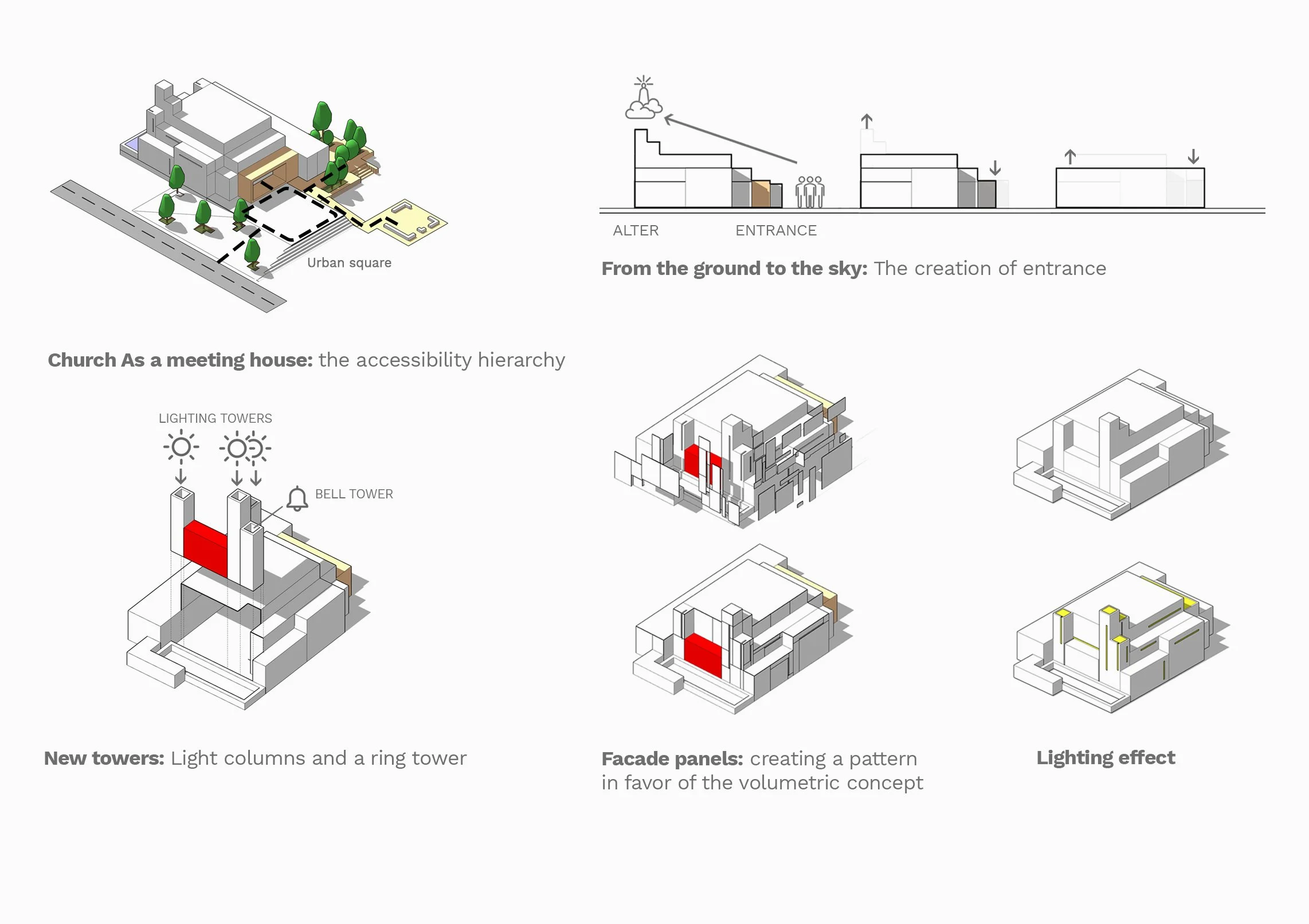 Urban square

Church As a meeting house: the accessibility hierarchy

ALTER

ENTRANCE

From the ground to the sky: The creation of entrance

LIGHTING TOWERS

BELL TOWER

New towers: Light columns and a ring tower

Facade panels: creating a pattern in favor of the volumetric concept

Lighting effect