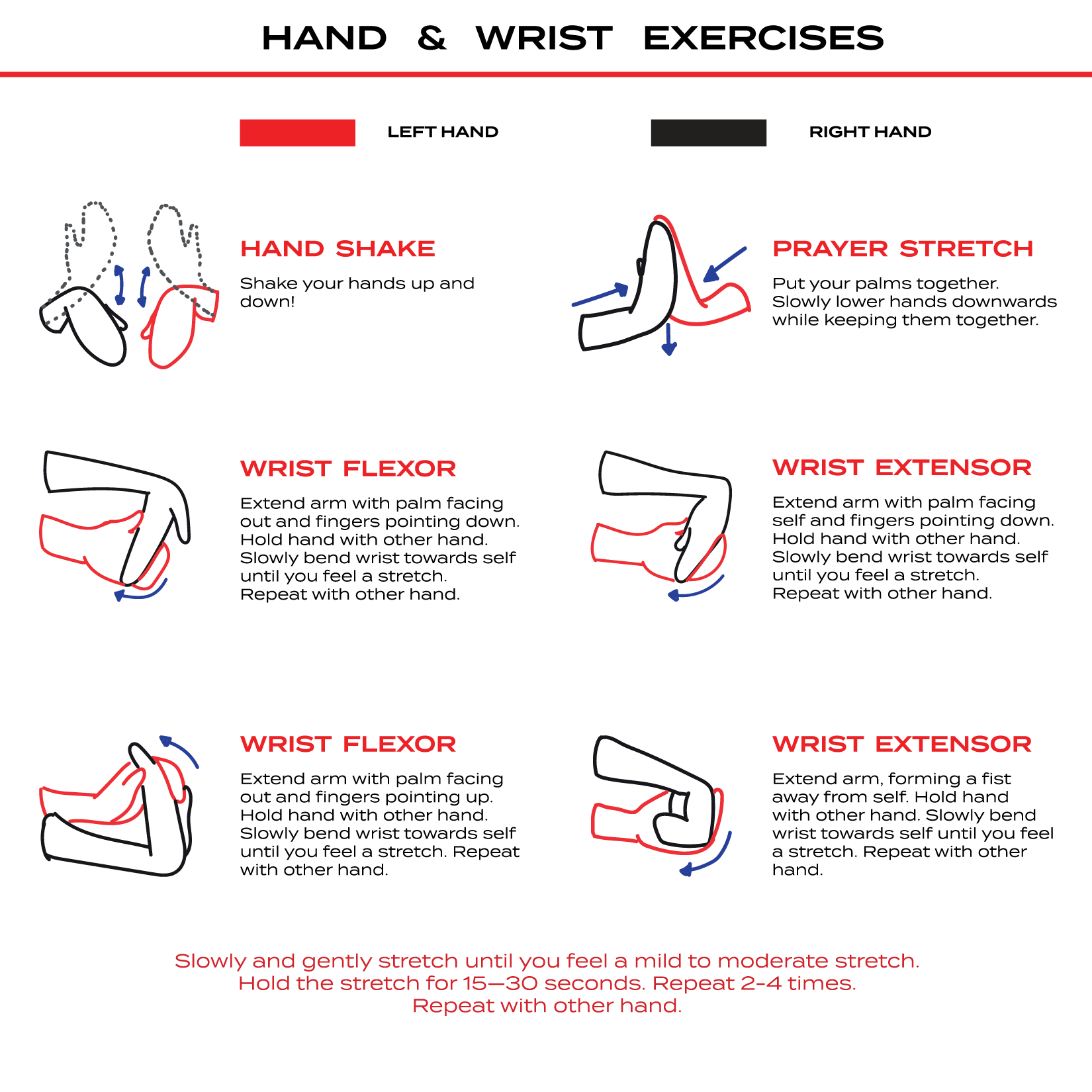 HAND & WRIST EXERCISES

LEFT HAND

RIGHT HAND

HAND SHAKE

Shake your hands up and down!

PRAYER STRETCH

Put your palms together. Slowly lower hands downwards while keeping them together.

WRIST FLEXOR

Extend arm with palm facing out and fingers pointing down. Hold hand with other hand. Slowly bend wrist towards self until you feel a stretch. Repeat with other hand.

WRIST EXTENSOR

Extend arm with palm facing self and fingers pointing down. Hold hand with other hand. Slowly bend wrist towards self until you feel a stretch. Repeat with other hand.

WRIST FLEXOR

Extend arm with palm facing out and fingers pointing up. Hold hand with other hand. Slowly bend wrist towards self until you feel a stretch. Repeat with other hand.

WRIST EXTENSOR

Extend arm, forming a fist away from self. Hold hand with other hand. Slowly bend wrist towards self until you feel a stretch. Repeat with other hand.

Slowly and gently stretch until you feel a mild to moderate stretch. Hold the stretch for 15—30 seconds. Repeat 2-4 times. Repeat with other hand.